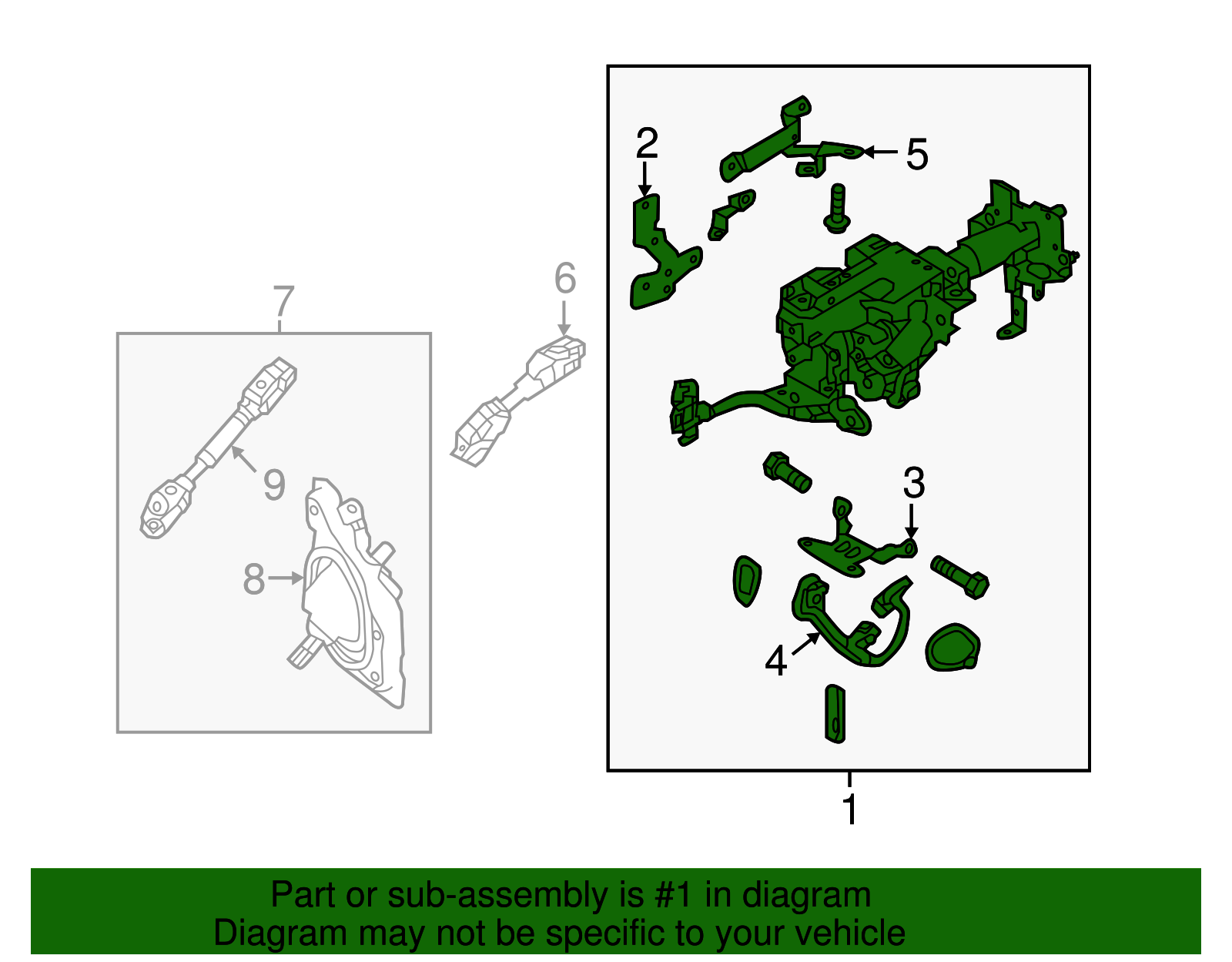 7
9
8
6
2
5
3
4
1

Part or sub-assembly is #1 in diagram
Diagram may not be specific to your vehicle