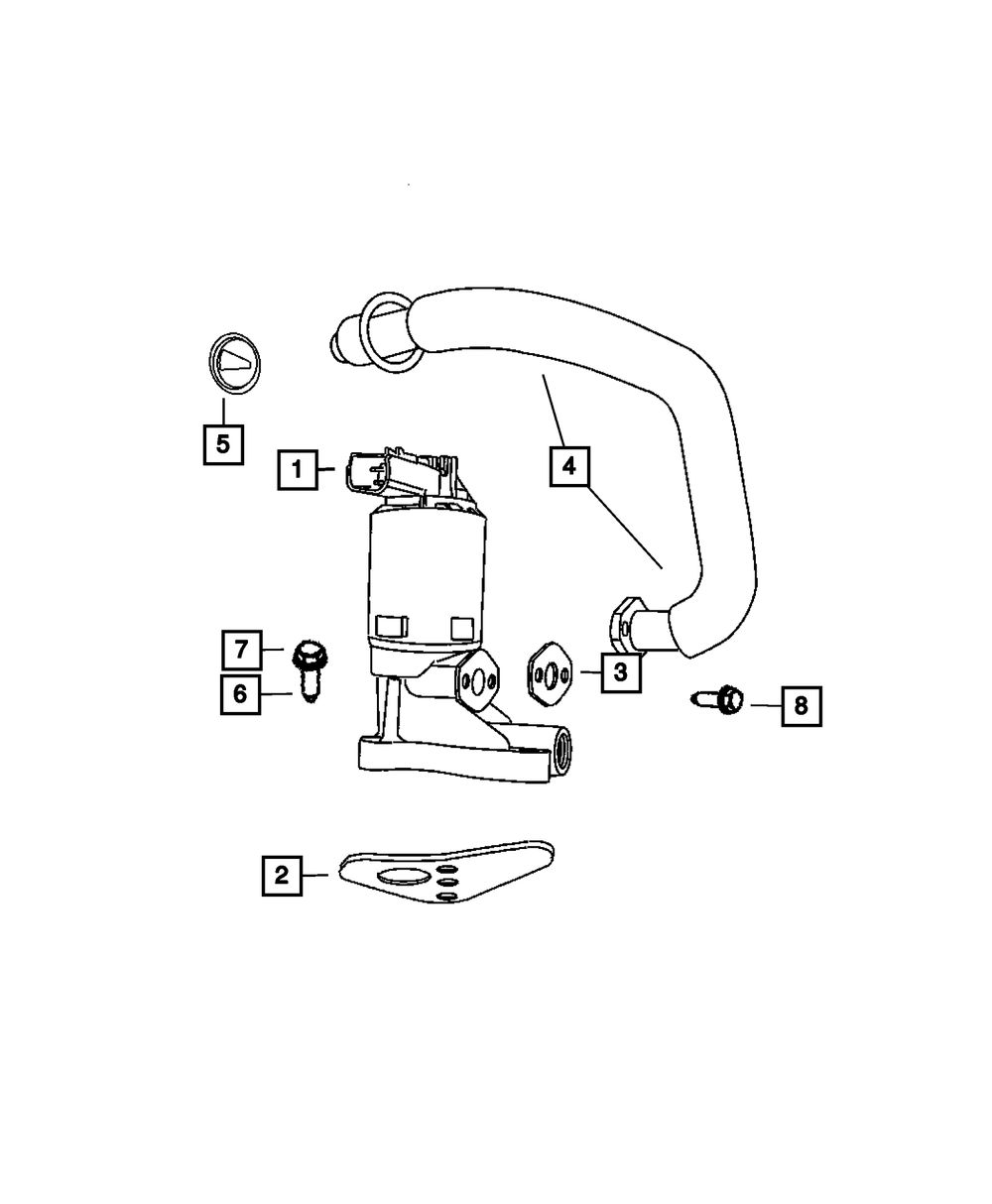 5
1
4
7
6
3
8
2