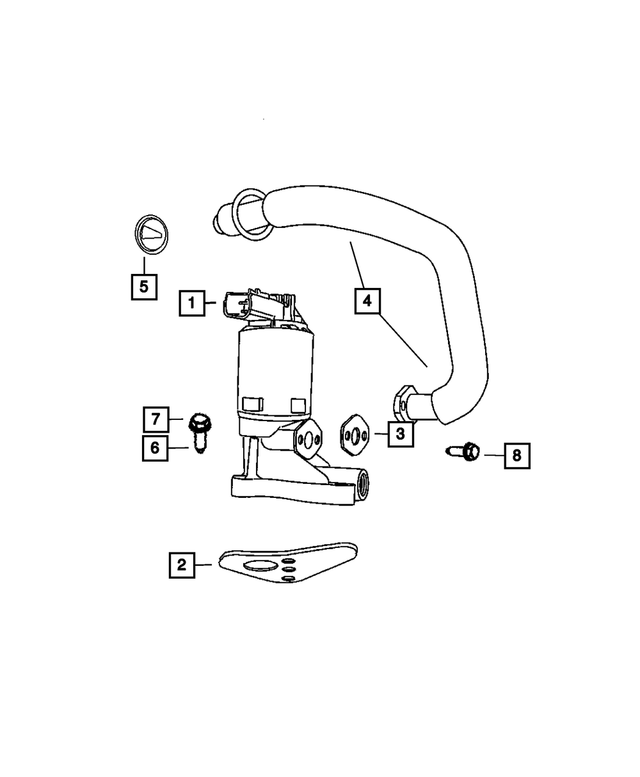 5
1
4
7
6
3
8
2