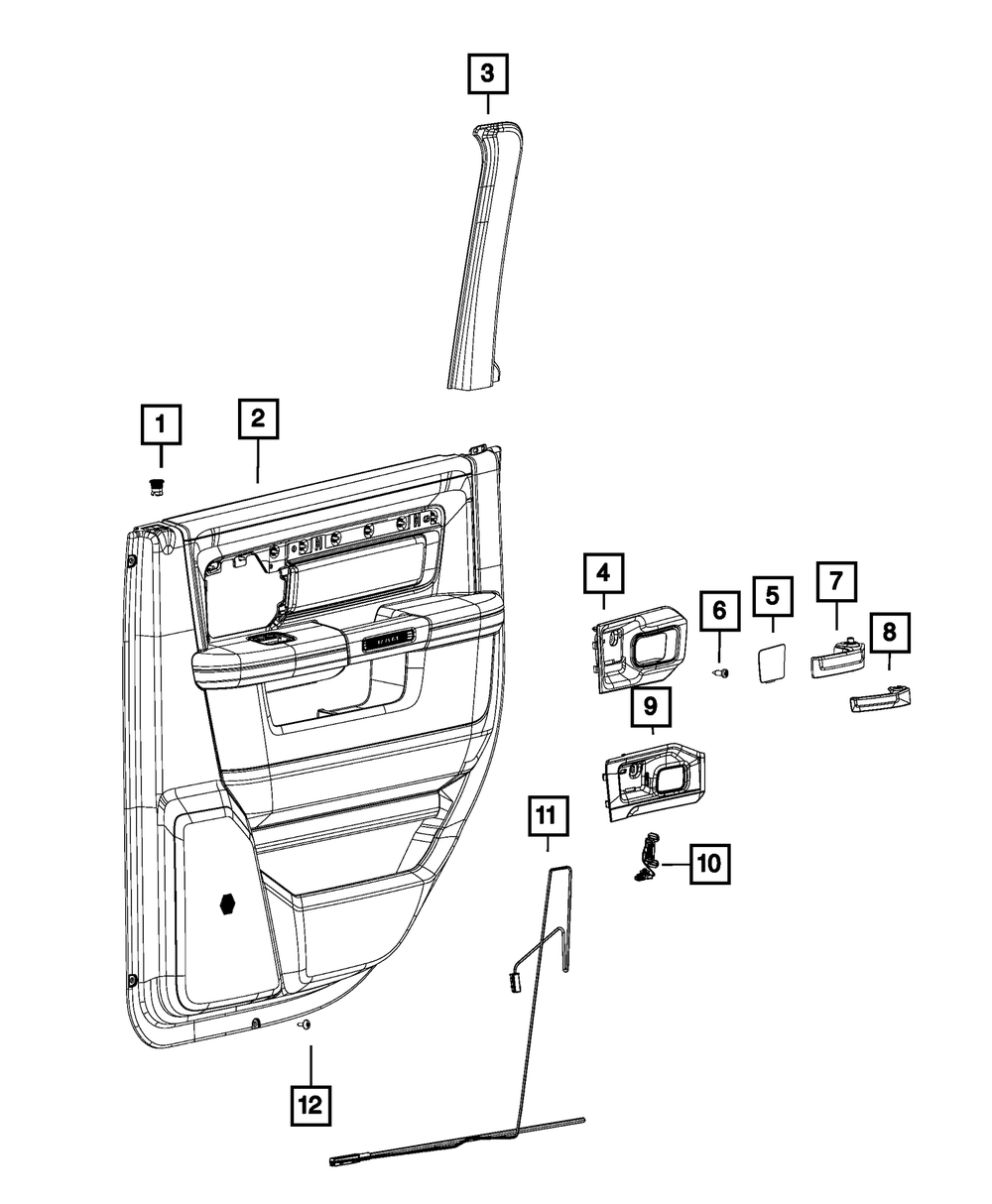 3
1
2
4
6
5
7
8
9
11
10
12