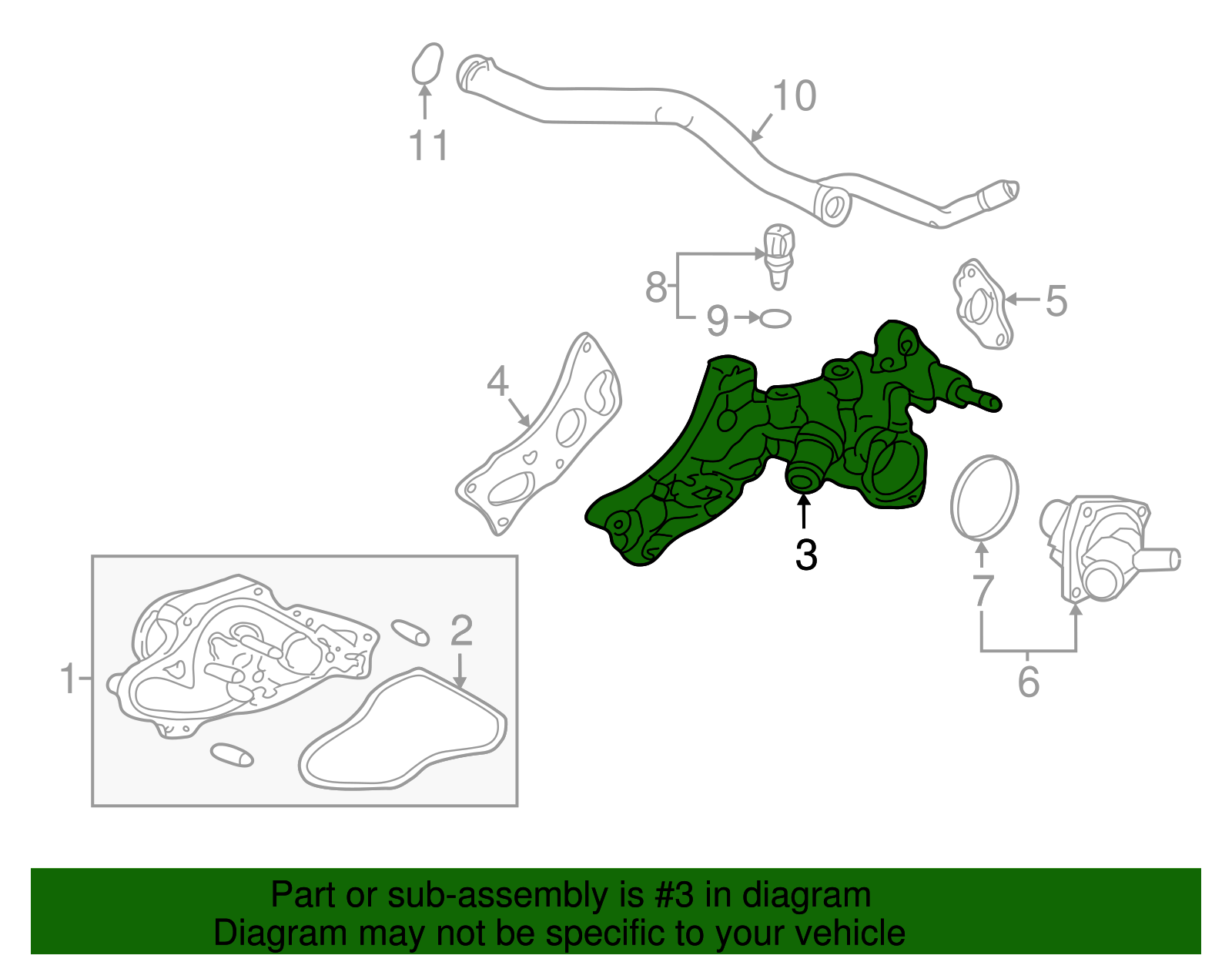 11
10
8
9
5
4
3
7
6
1
2

Part or sub-assembly is #3 in diagram
Diagram may not be specific to your vehicle