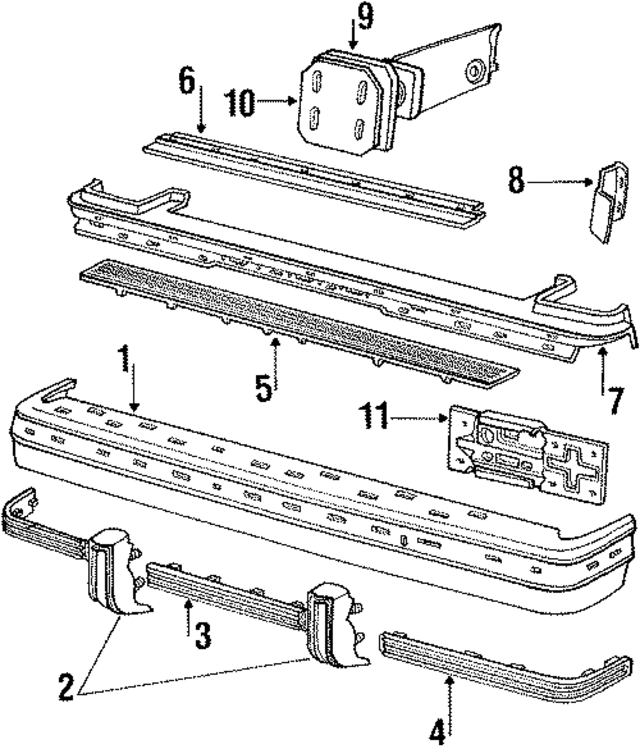 9
6
10
8
5
7
1
11
3
2
4