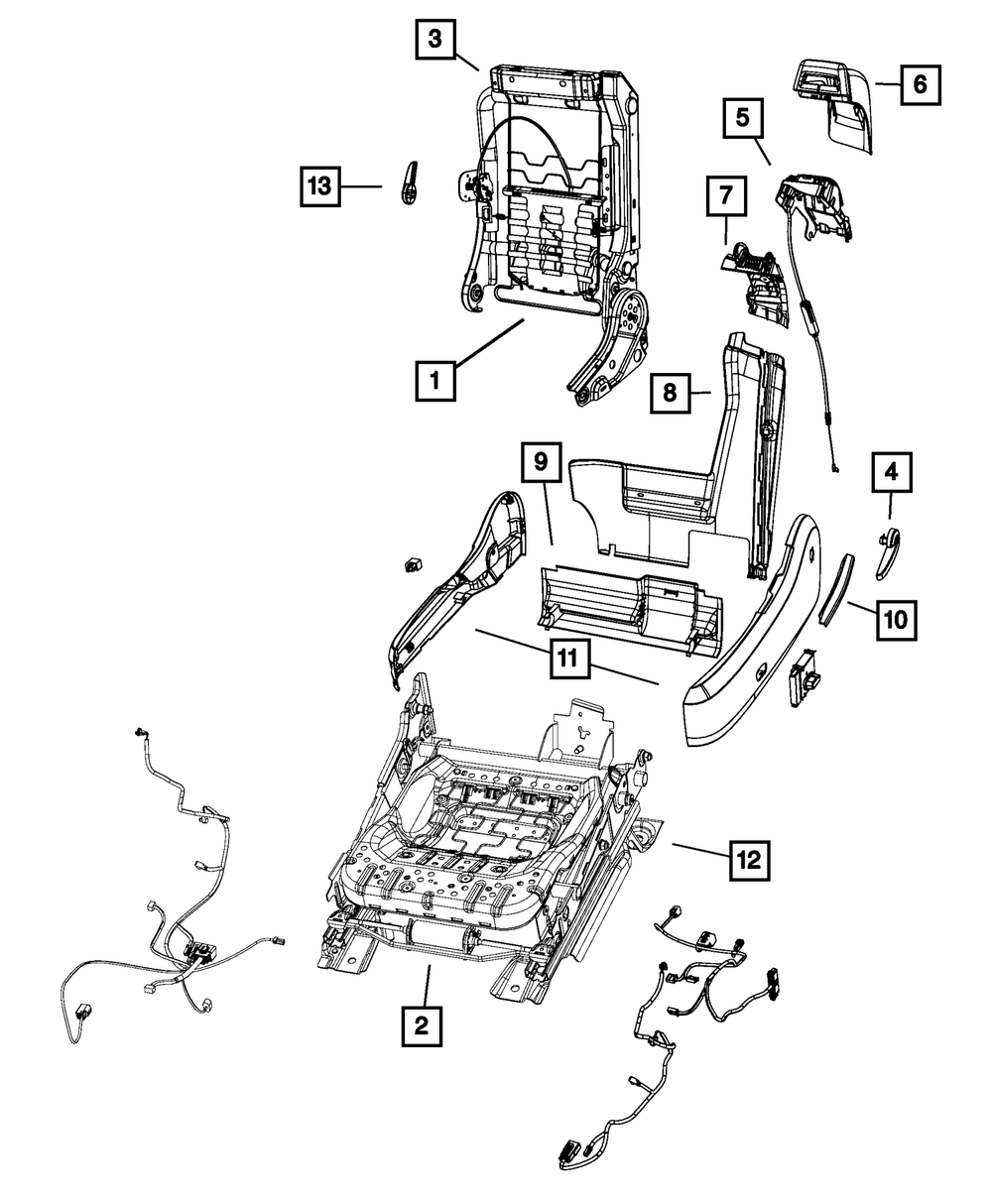 3
6
5
13
7
1
8
9
4
10
11
12
2