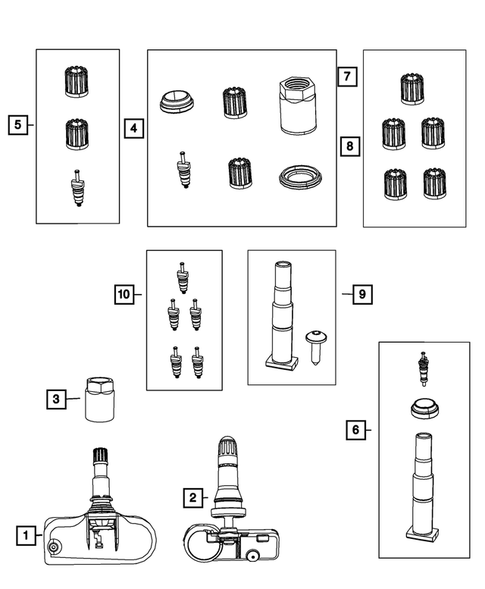 5
4
7
8
10
9
3
6
2
1