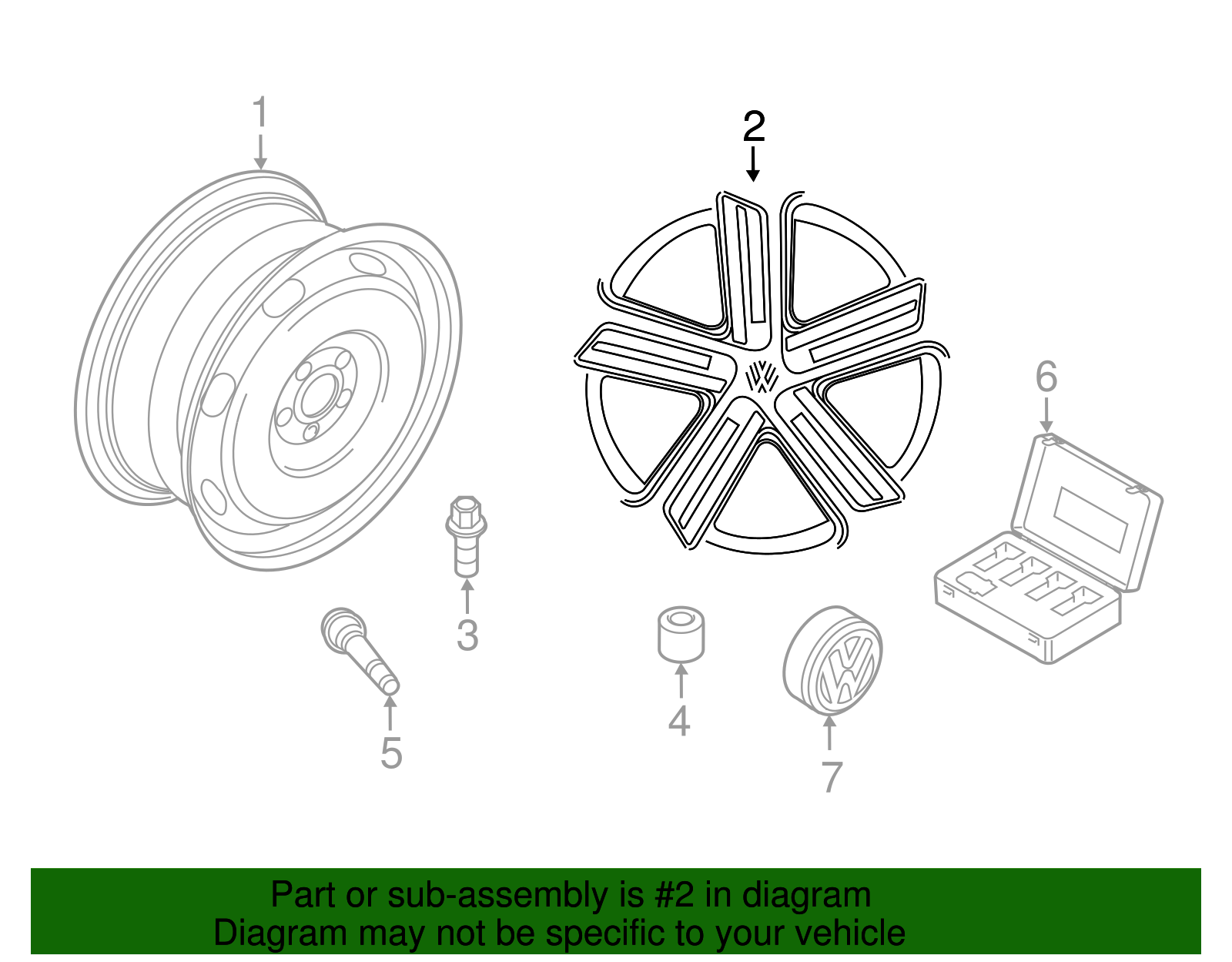 1

2

6

3

4

5

7

Part or sub-assembly is #2 in diagram
Diagram may not be specific to your vehicle