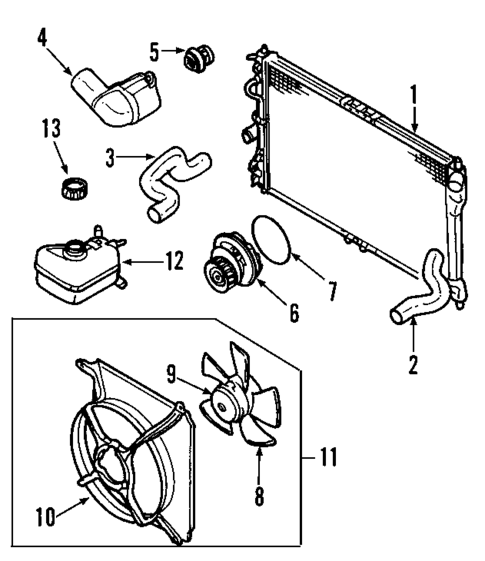 4
5
1
13
3
12
7
6
2
9
11
8
10