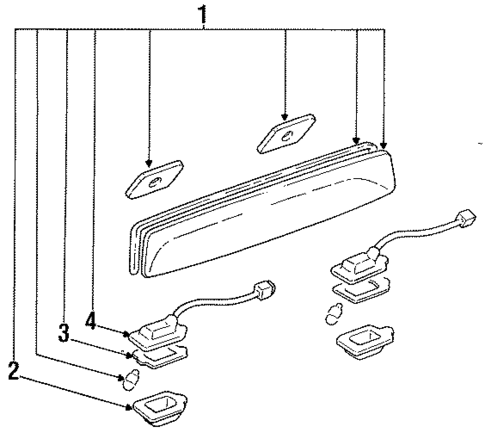 1
4
3
2