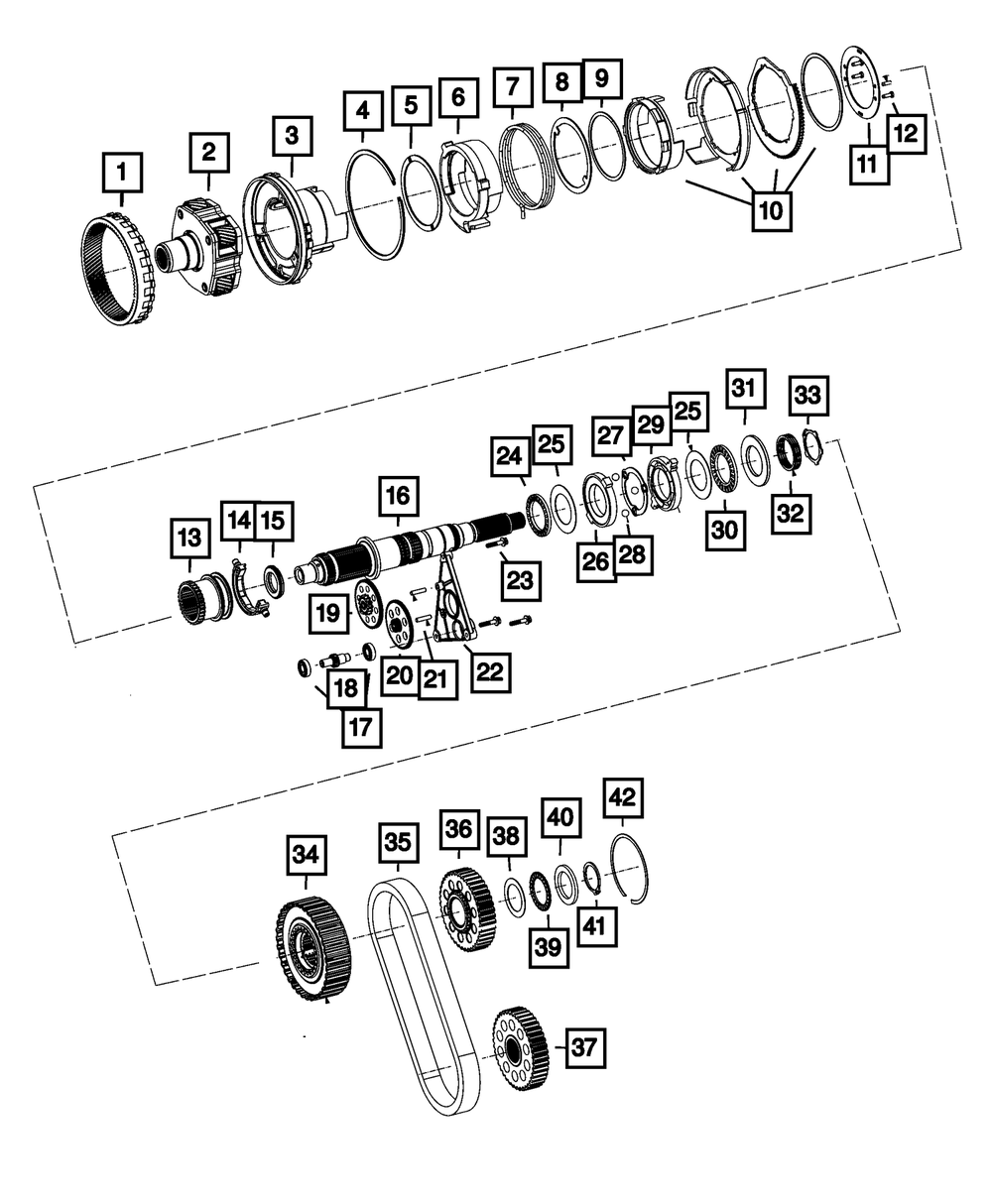 1 2 3 4 5 6 7 8 9 10 11 12

13 14 15 16 17 18 19 20 21 22 23 24 25 26 27 28 29 25 30 31 32 33

34 35 36 37 38 39 40 41 42