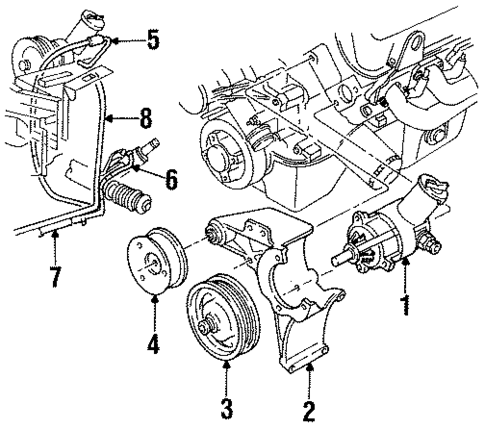 5
8
6
7
4
3
2
1