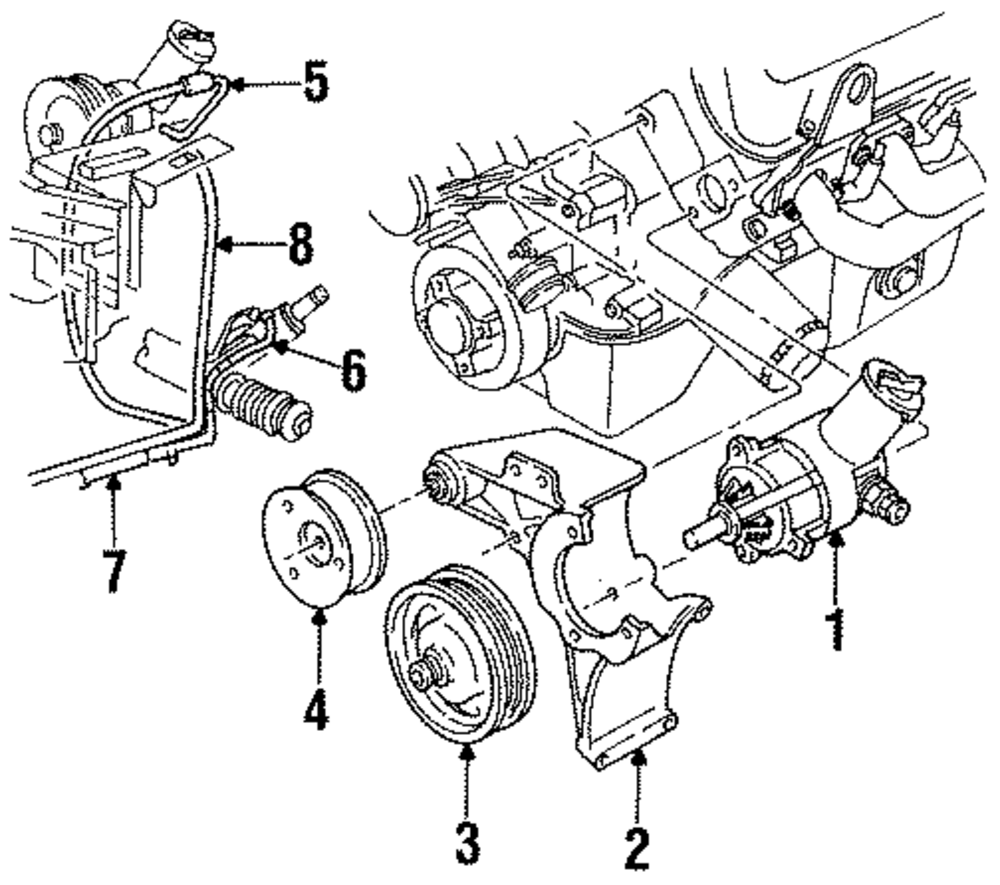 5
8
6
7
4
3
2
1