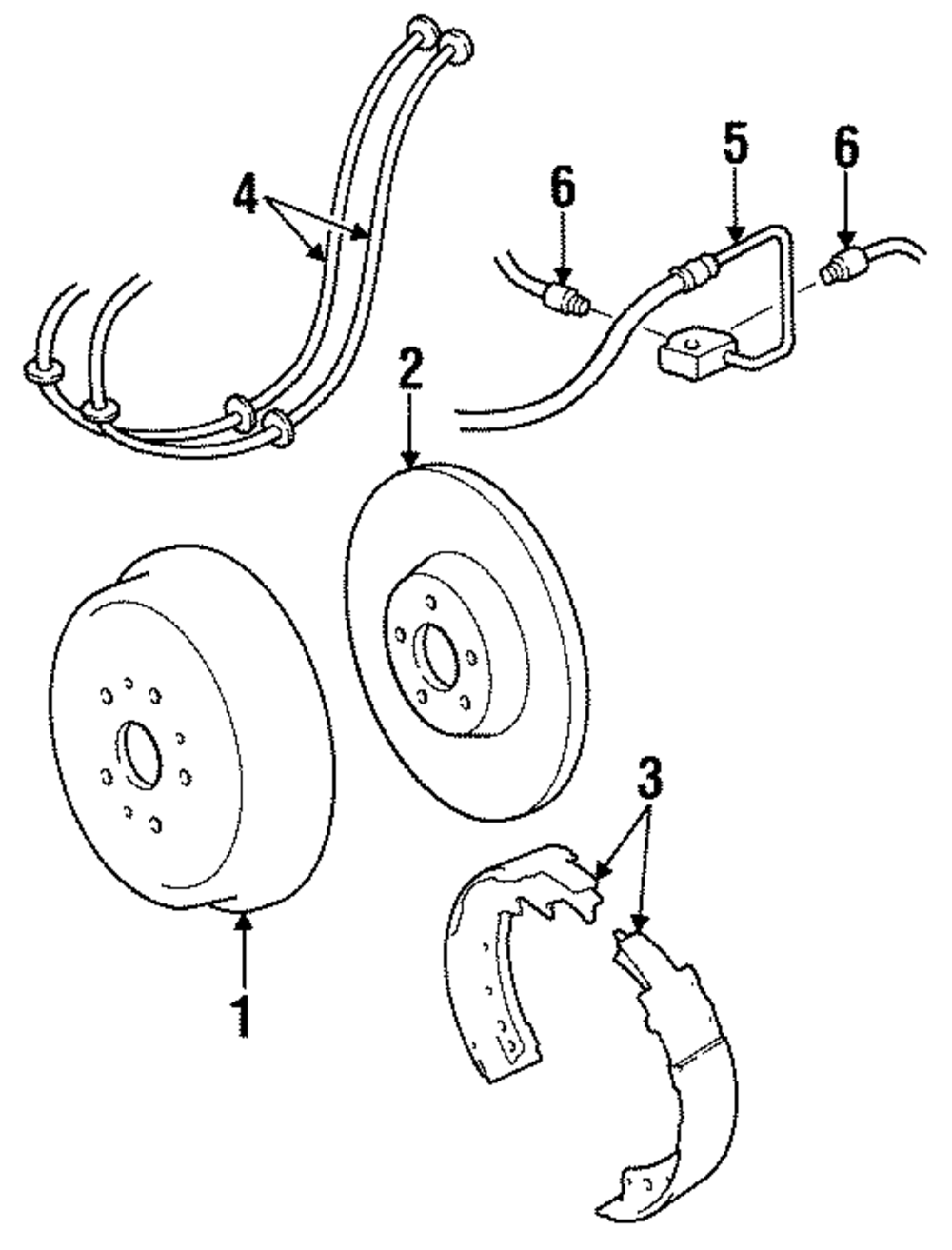 4
6
5
6
2
3
1