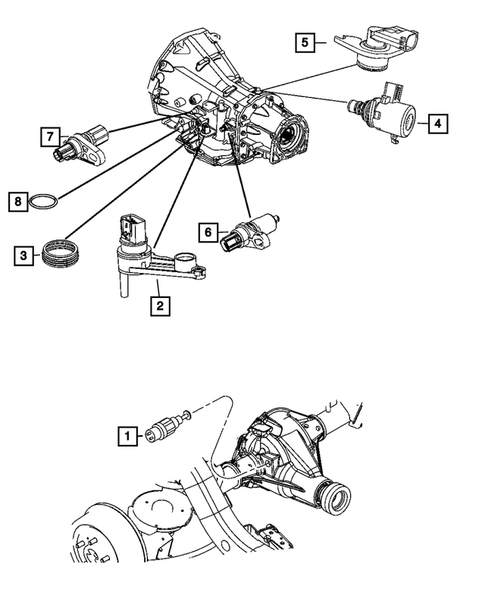 5
4
7
8
6
3
2
1