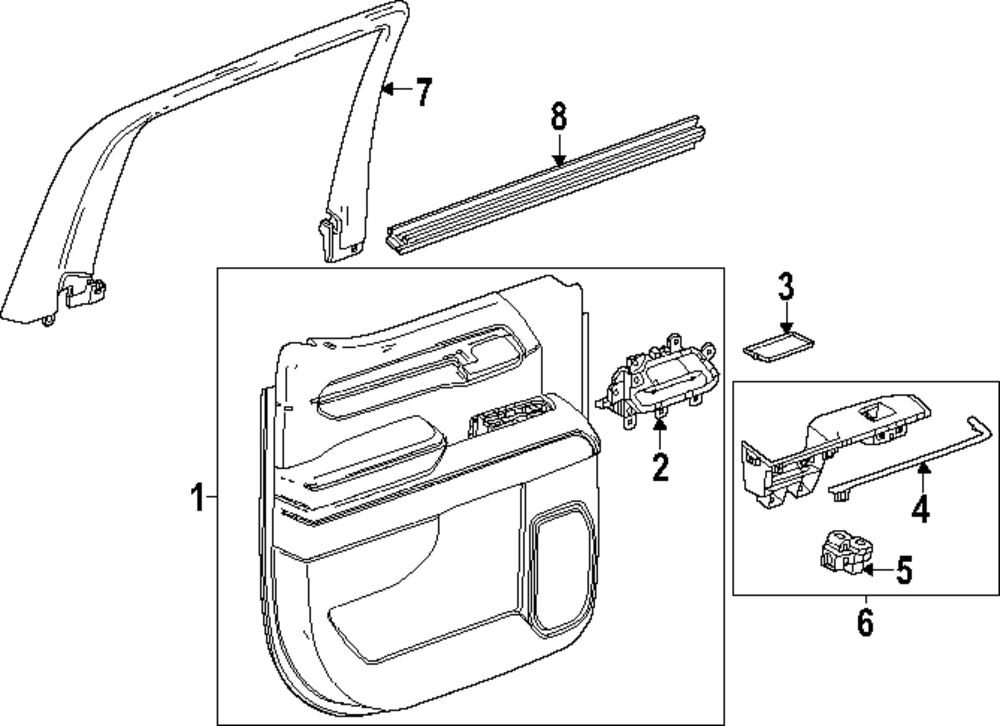 7
8
3
1
2
4
5
6