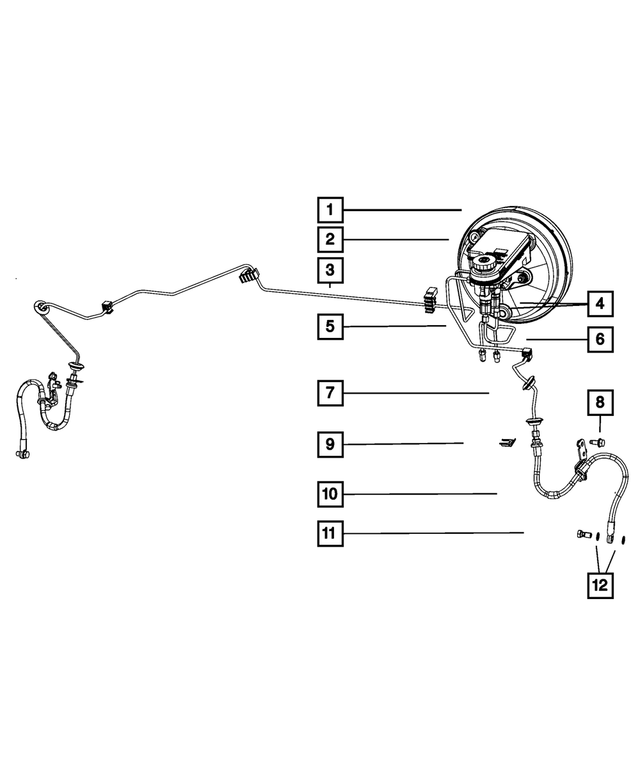 1
2
3
4
5
6
7
8
9
10
11
12