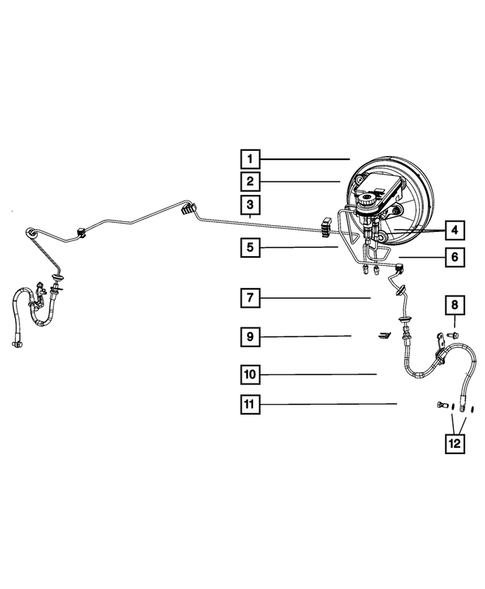 1
2
3
4
5
6
7
8
9
10
11
12