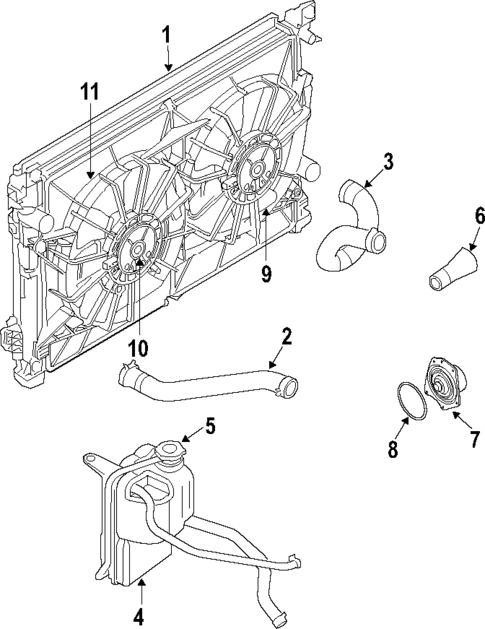 1
11
3
6
9
10
2
5
8
7
4