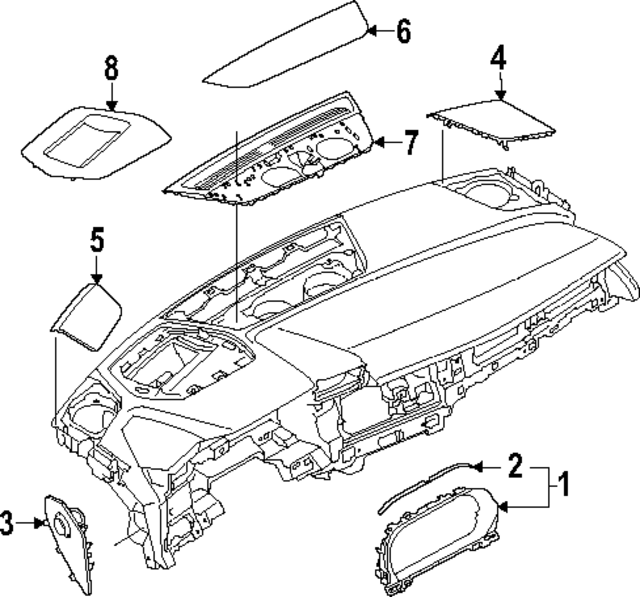 6
8
4
7
5
2
1
3