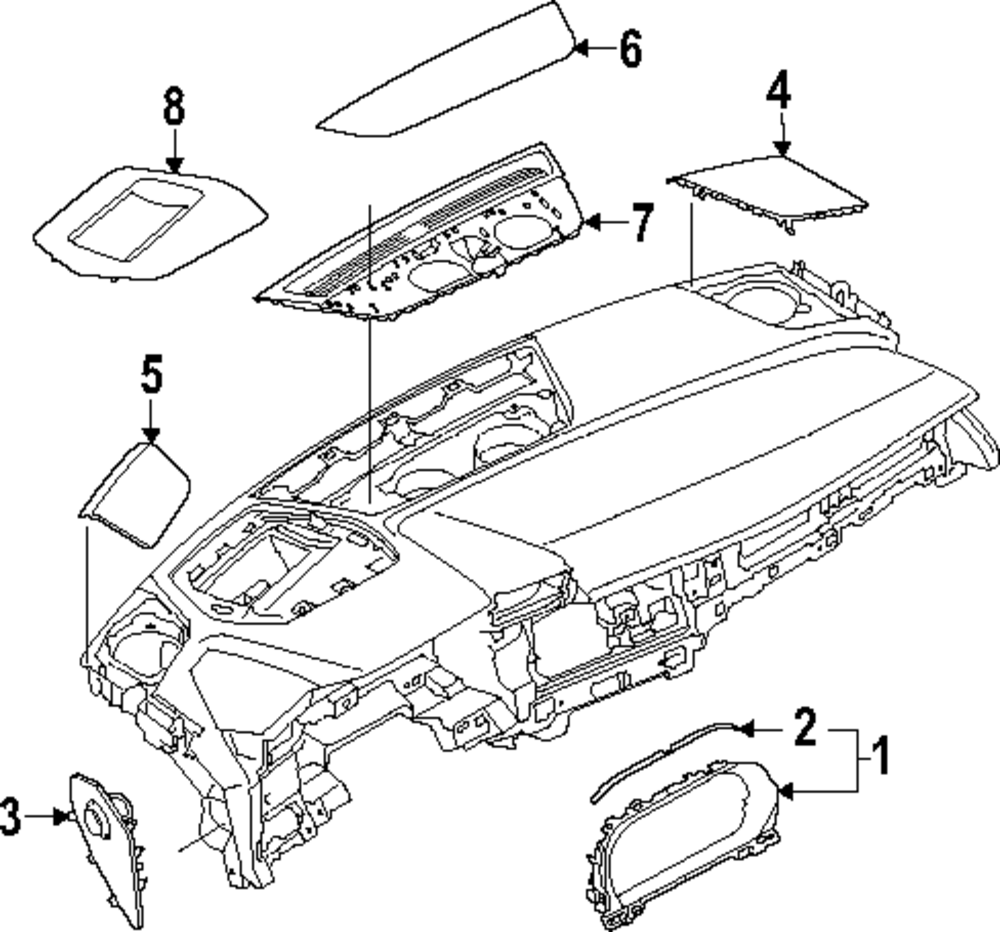 6
8
4
7
5
2
1
3