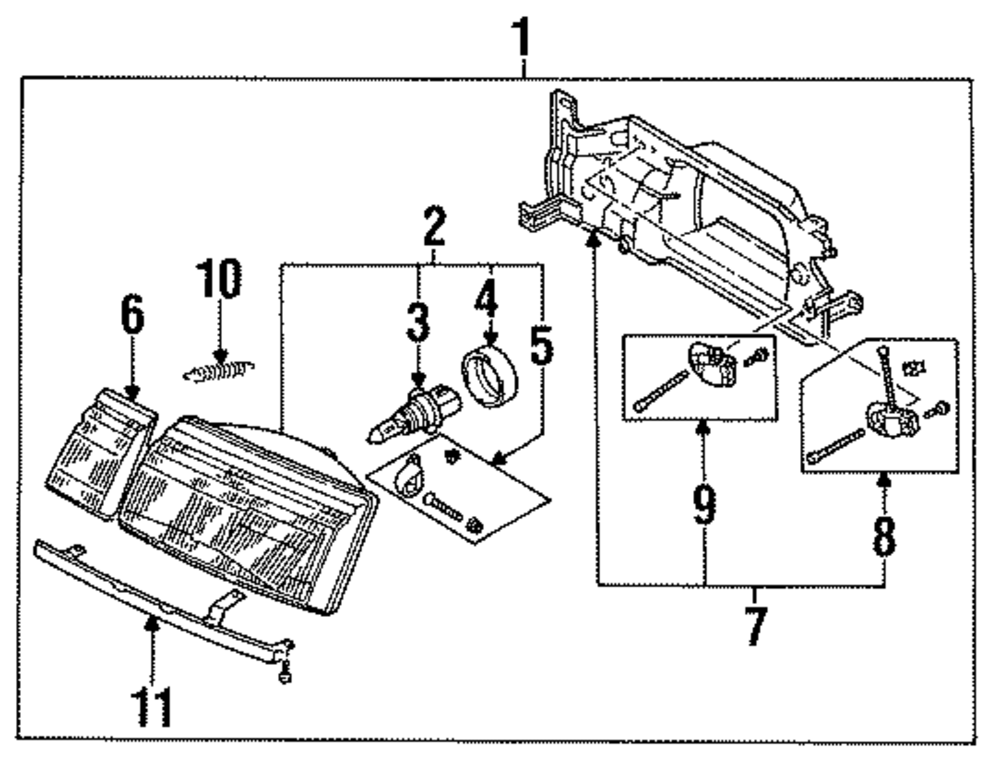 1
2
10
6
3
4
5
9
8
7
11