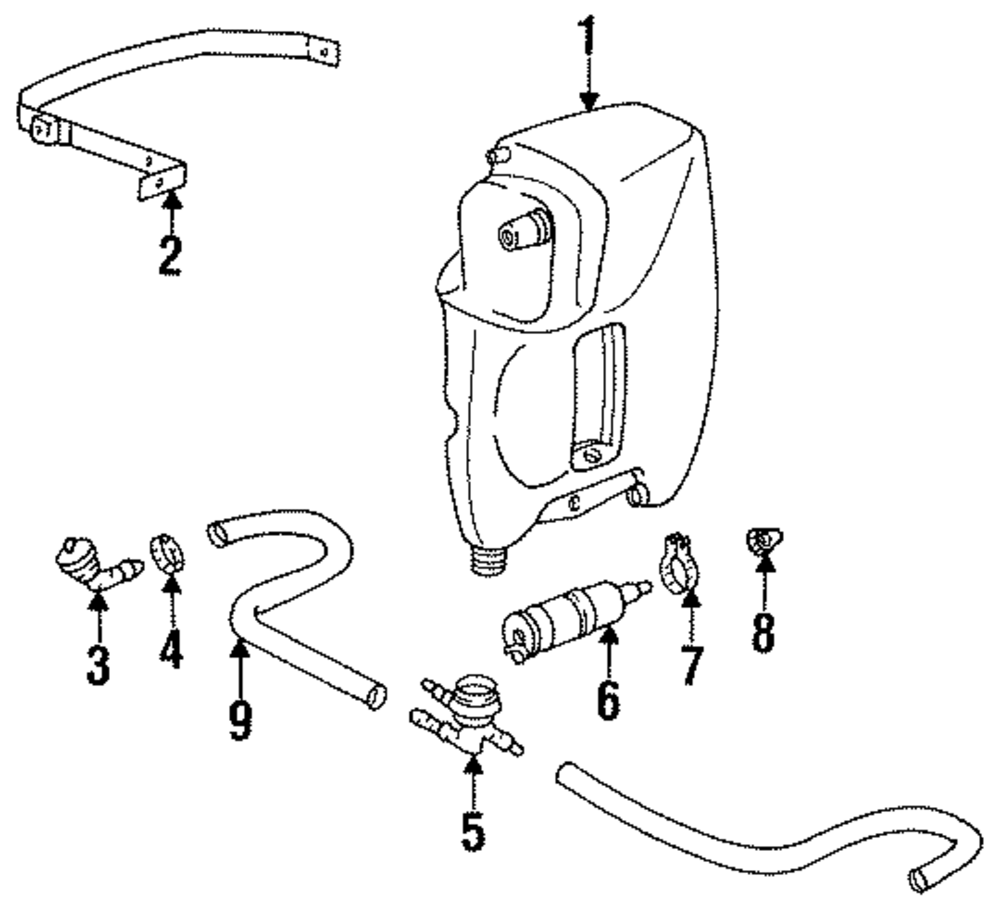 1
2
3
4
9
5
6
7
8