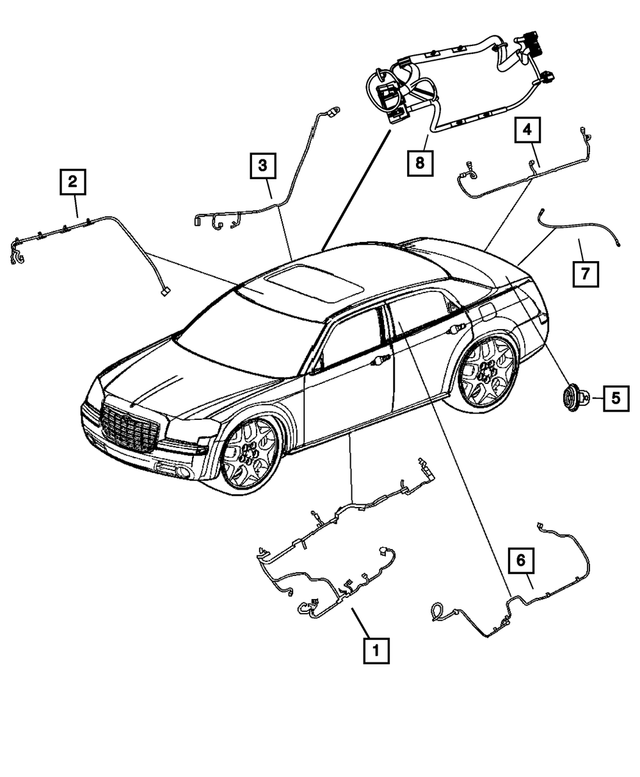 8
4
3
2
7
5
6
1