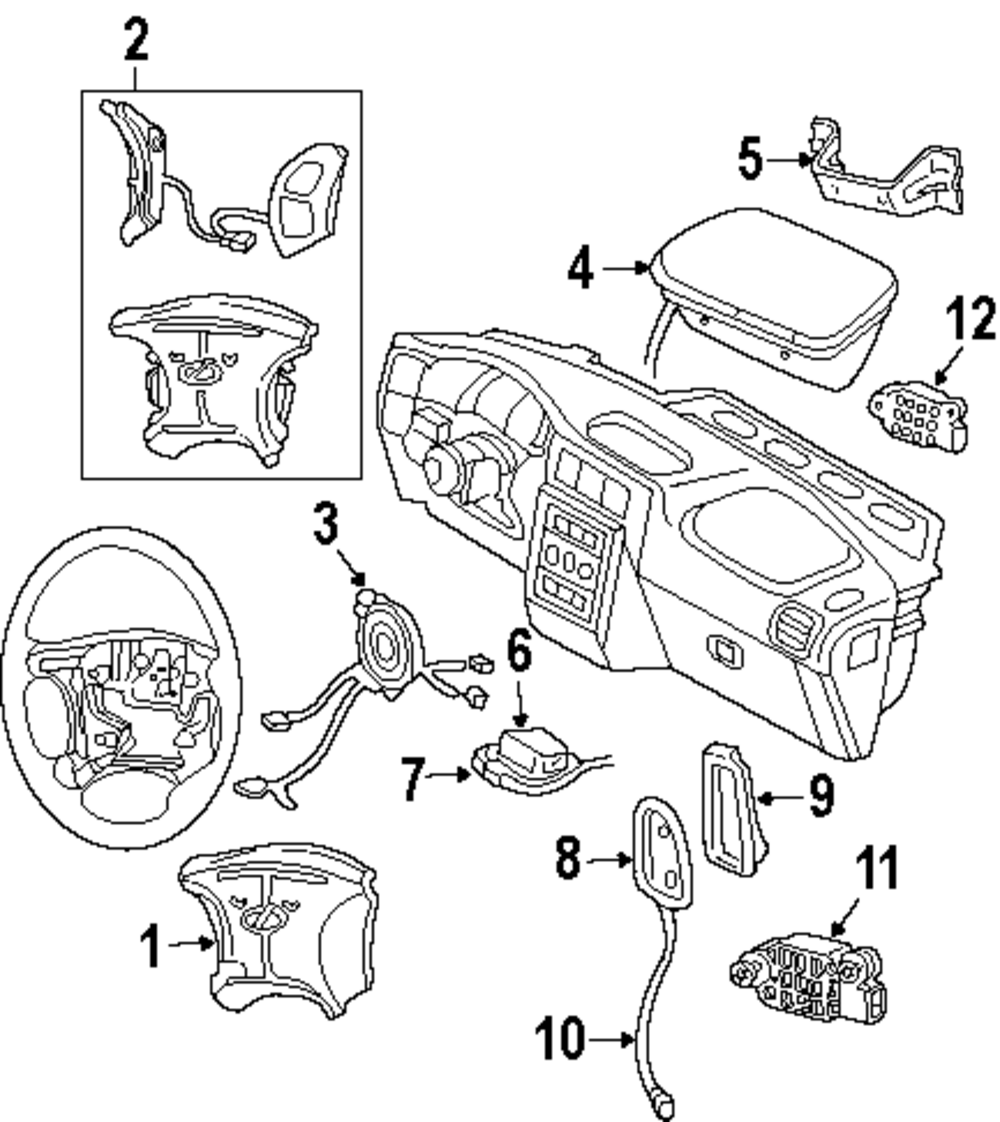 2
5
4
12
3
6
7
9
8
11
1
10