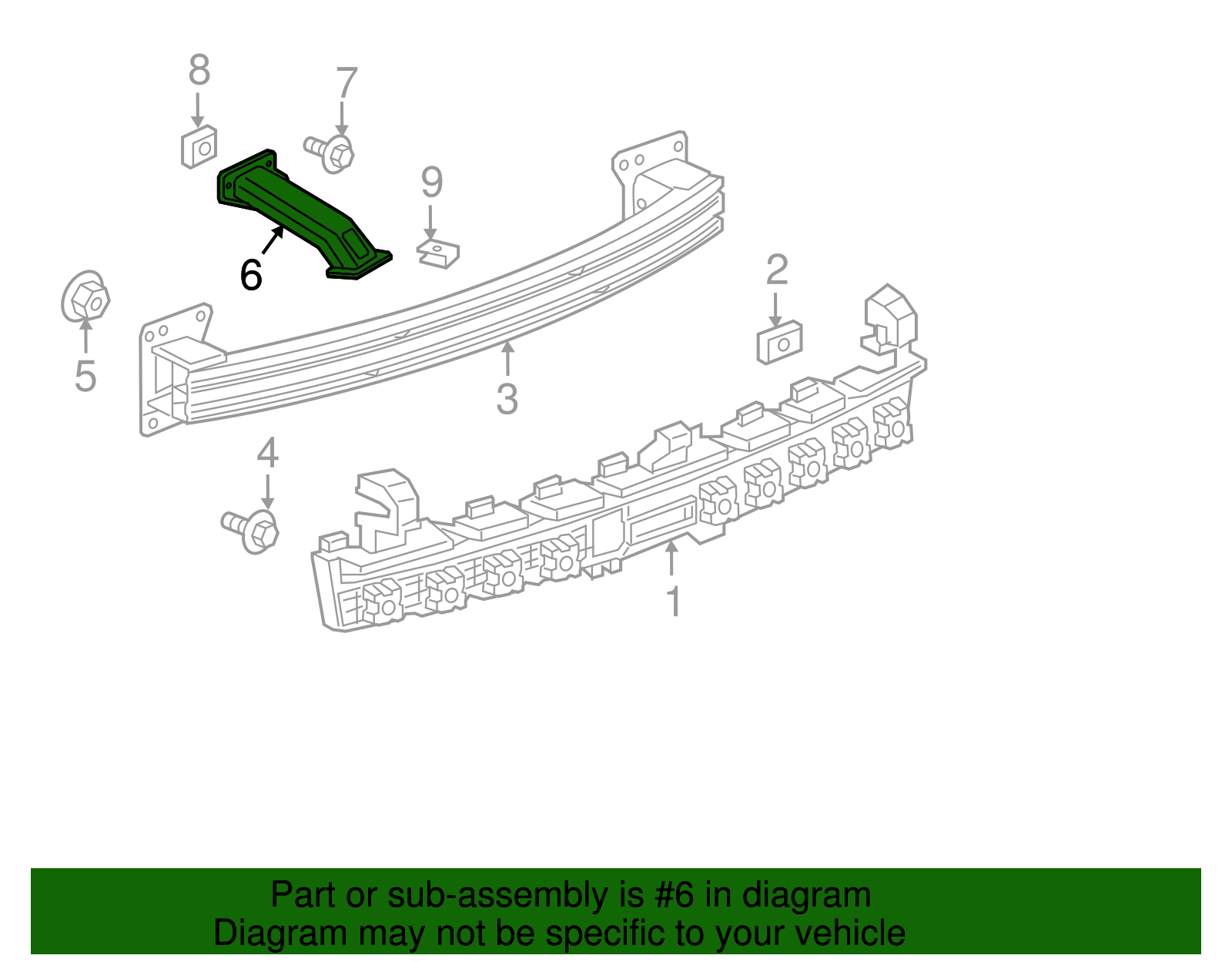 8
7
9
6
2
5
3
4
1

Part or sub-assembly is #6 in diagram
Diagram may not be specific to your vehicle