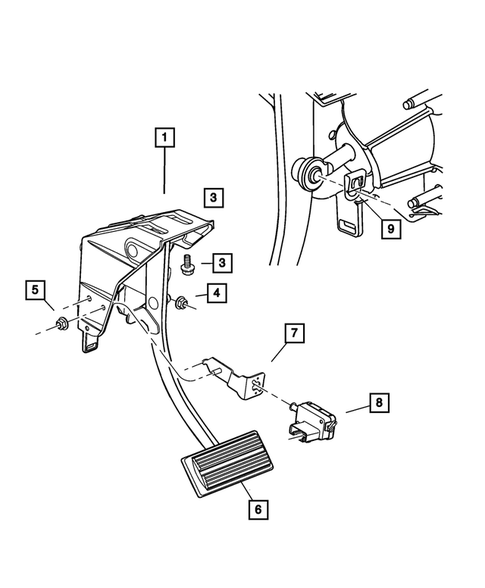 1
3
9
3
5
4
7
8
6