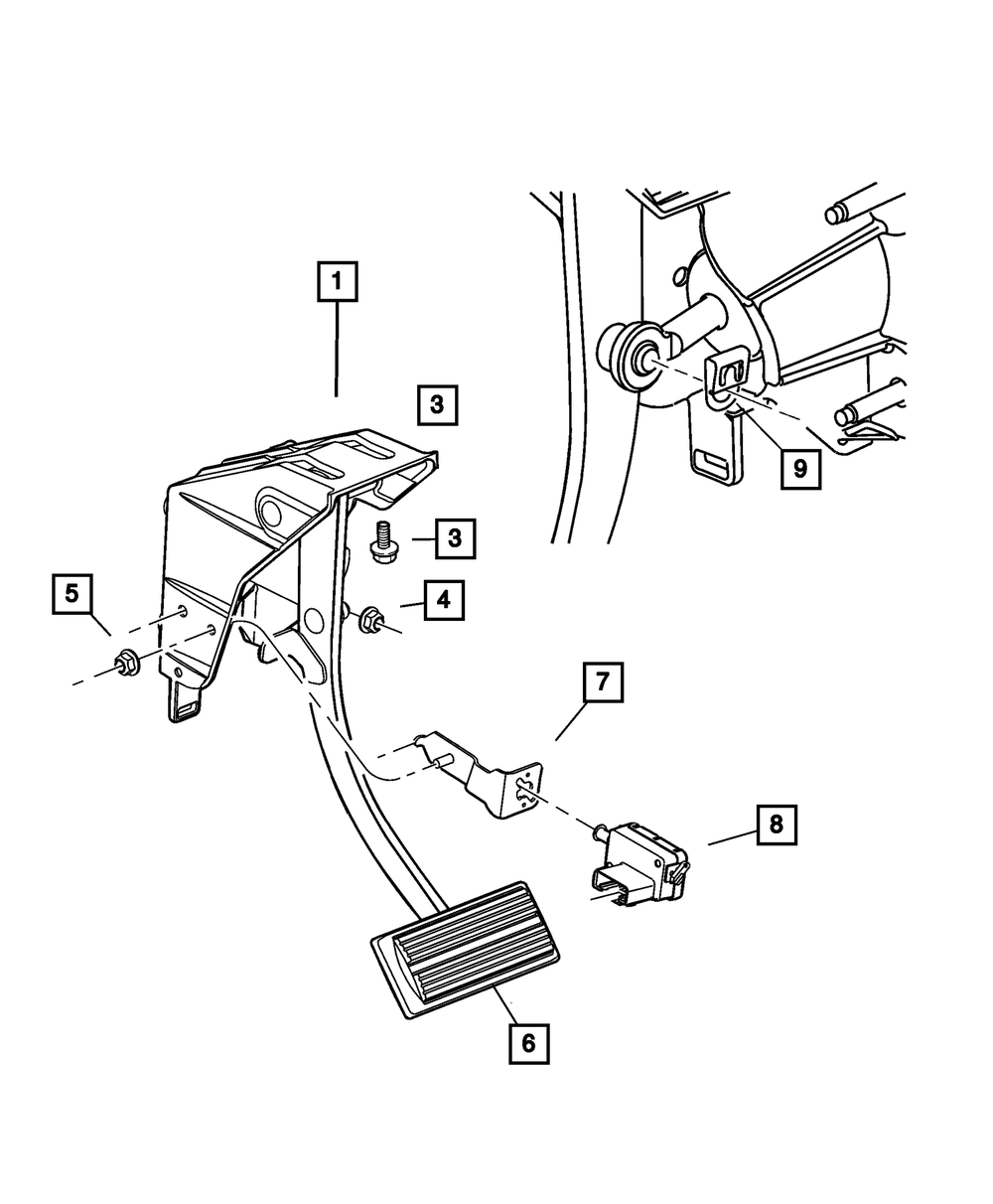 1
3
9
3
5
4
7
8
6