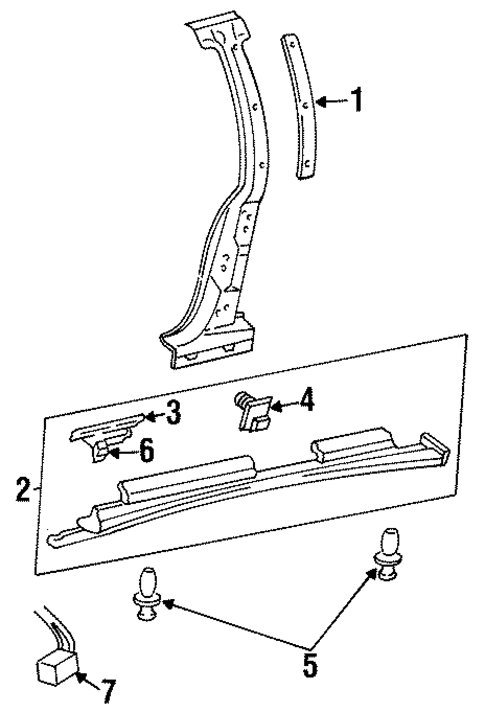 1
3
4
6
2
5
7