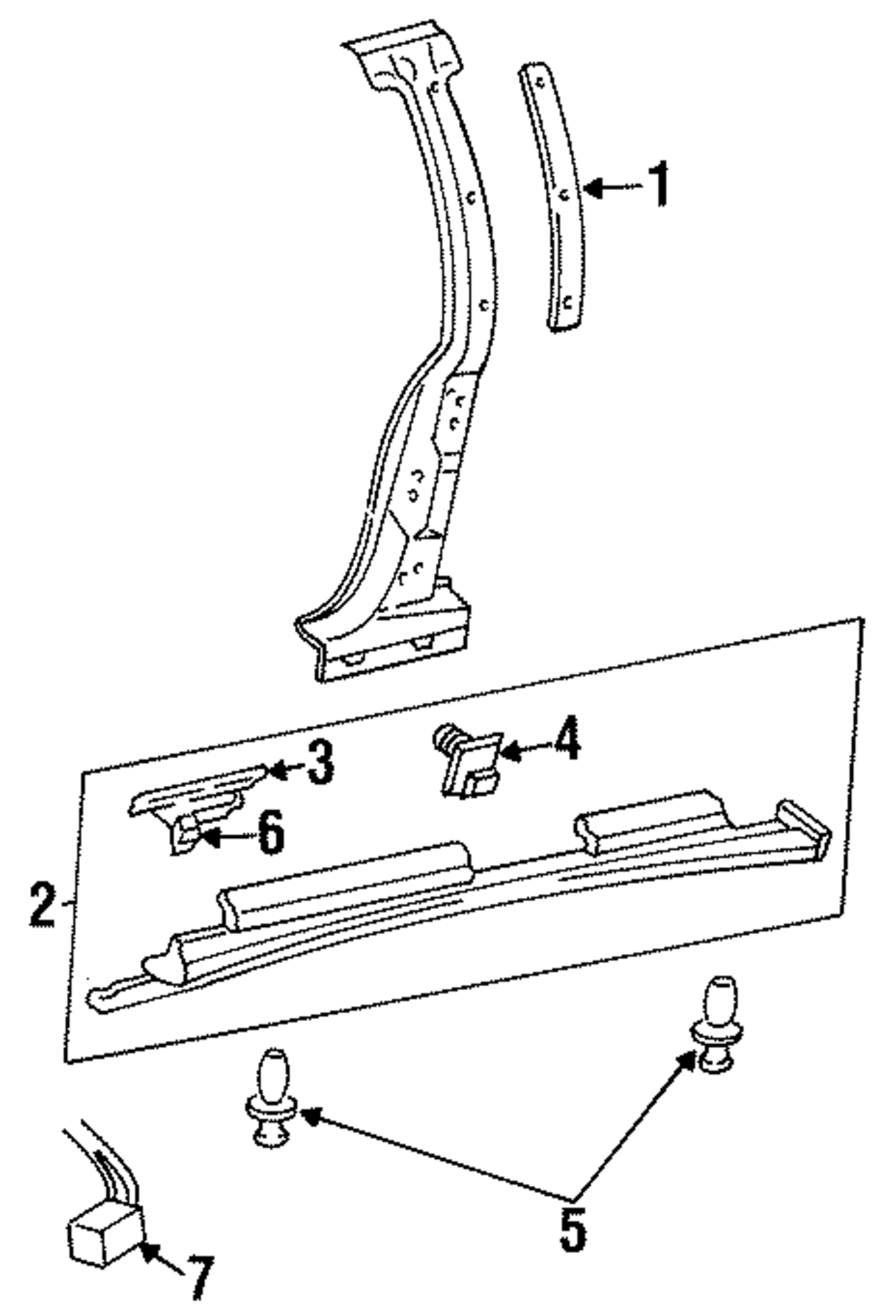 1
3
4
6
2
5
7