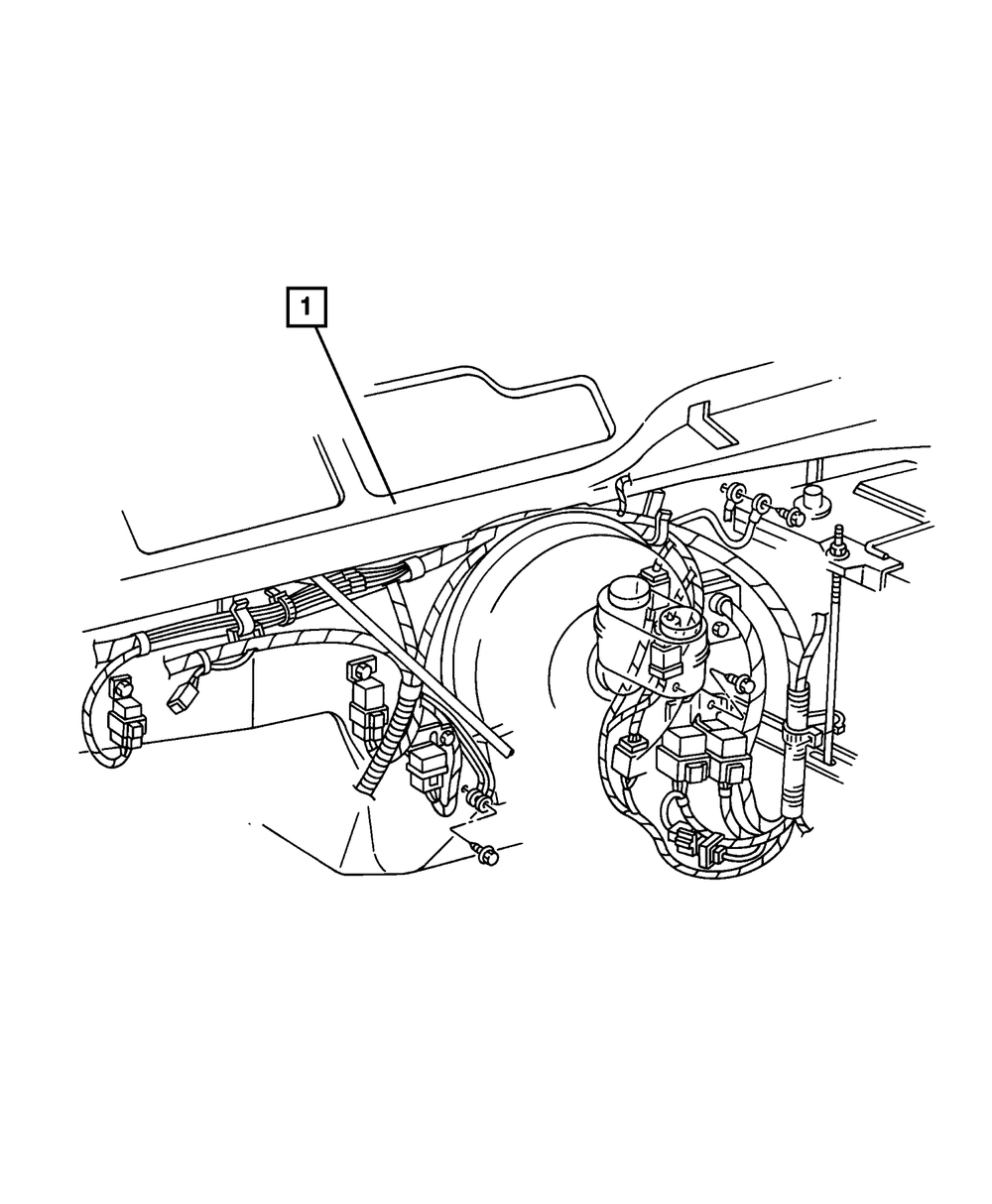 1