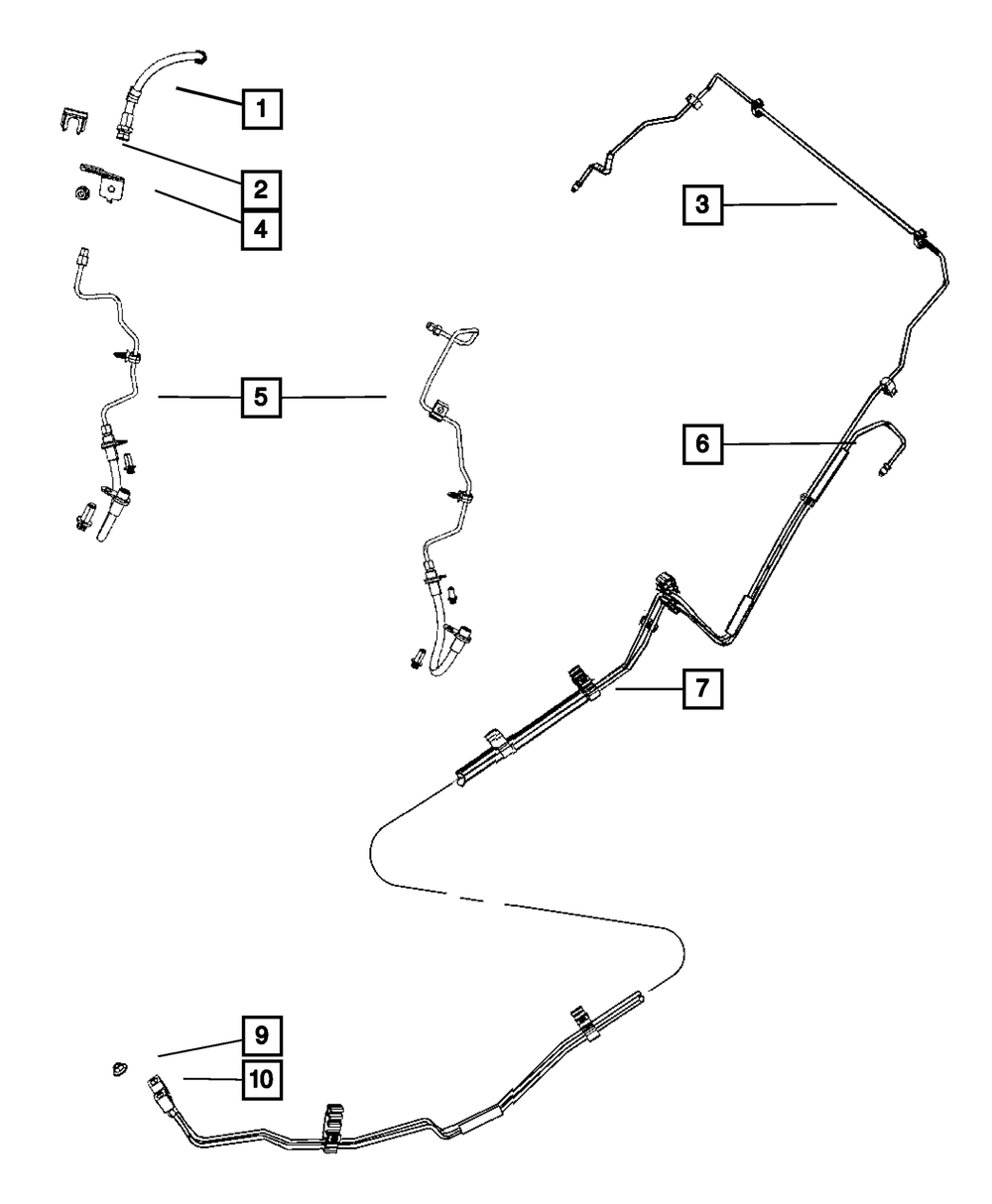 1
2
4
3
5
6
7
9
10