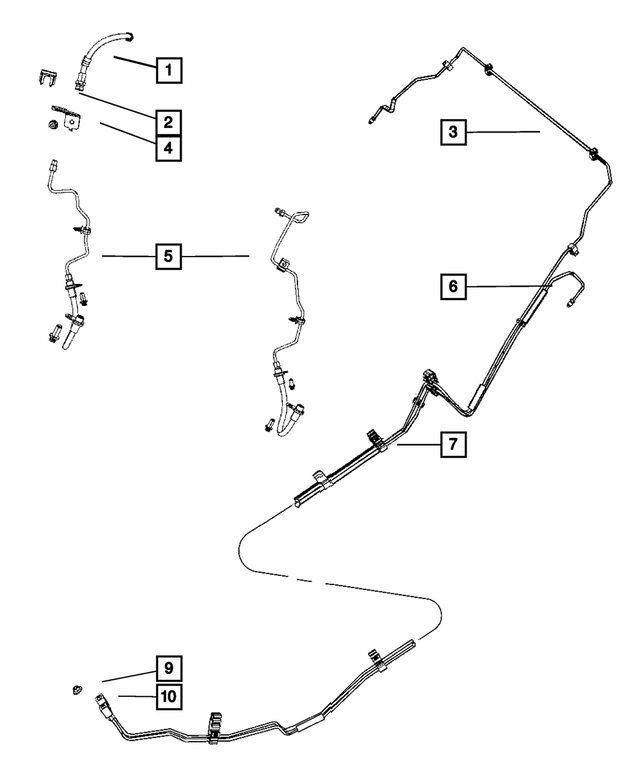 1
2
4
3
5
6
7
9
10