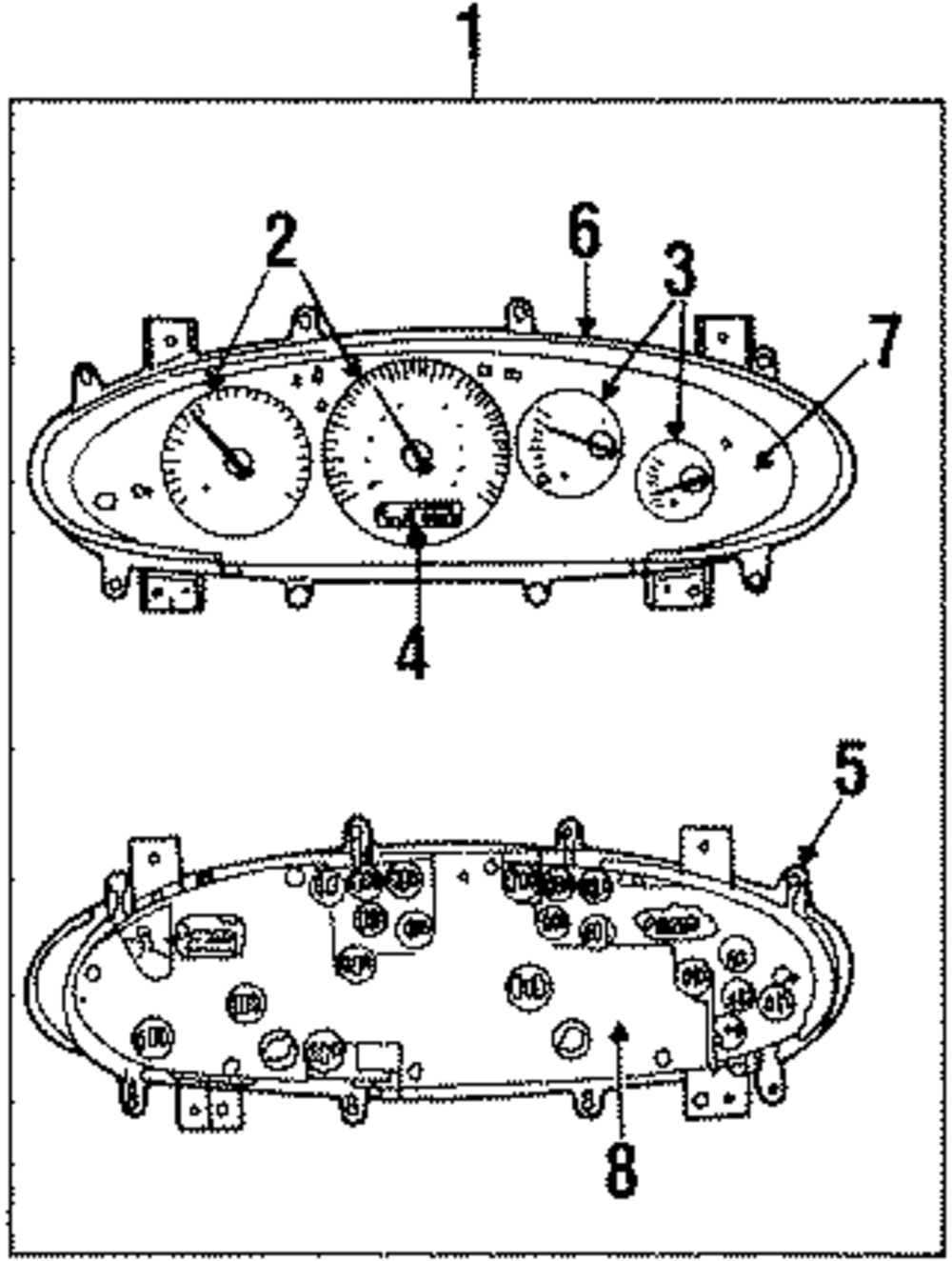 1
2
6
3
7
4
5
8