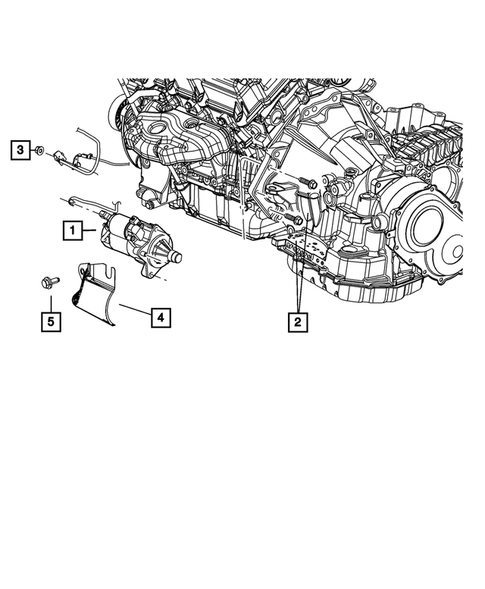 3
1
5
4
2