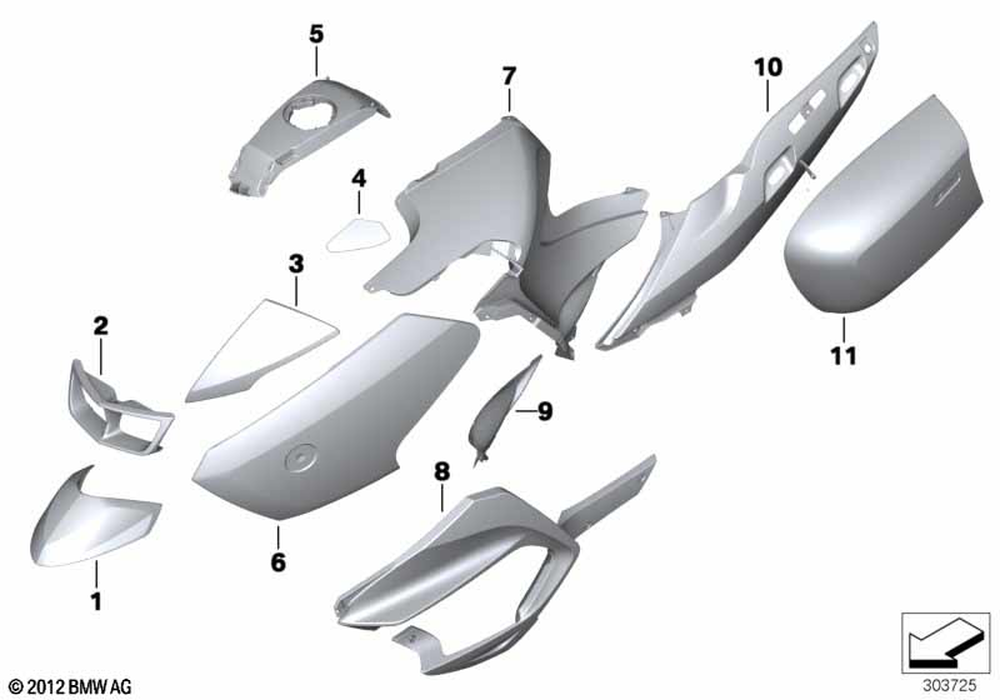 5
7
10
4
3
2
11
9
8
6
1
© 2012 BMW AG
303725