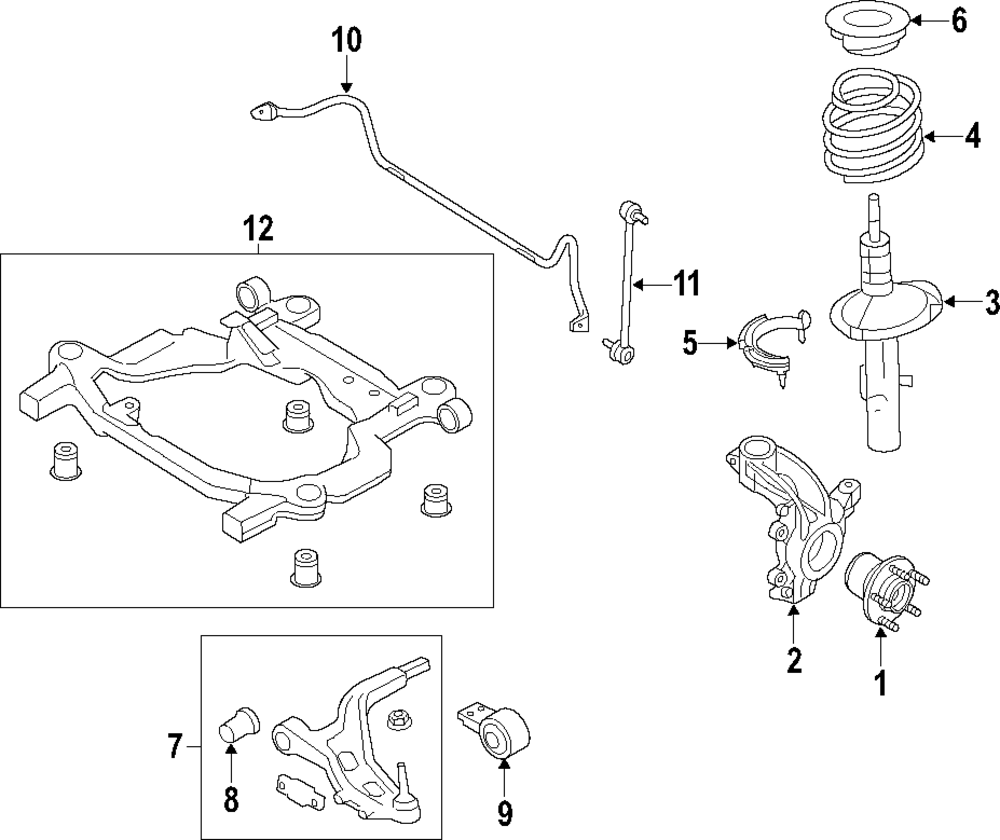 10
6
4
12
11
3
5
2
1
7
8
9