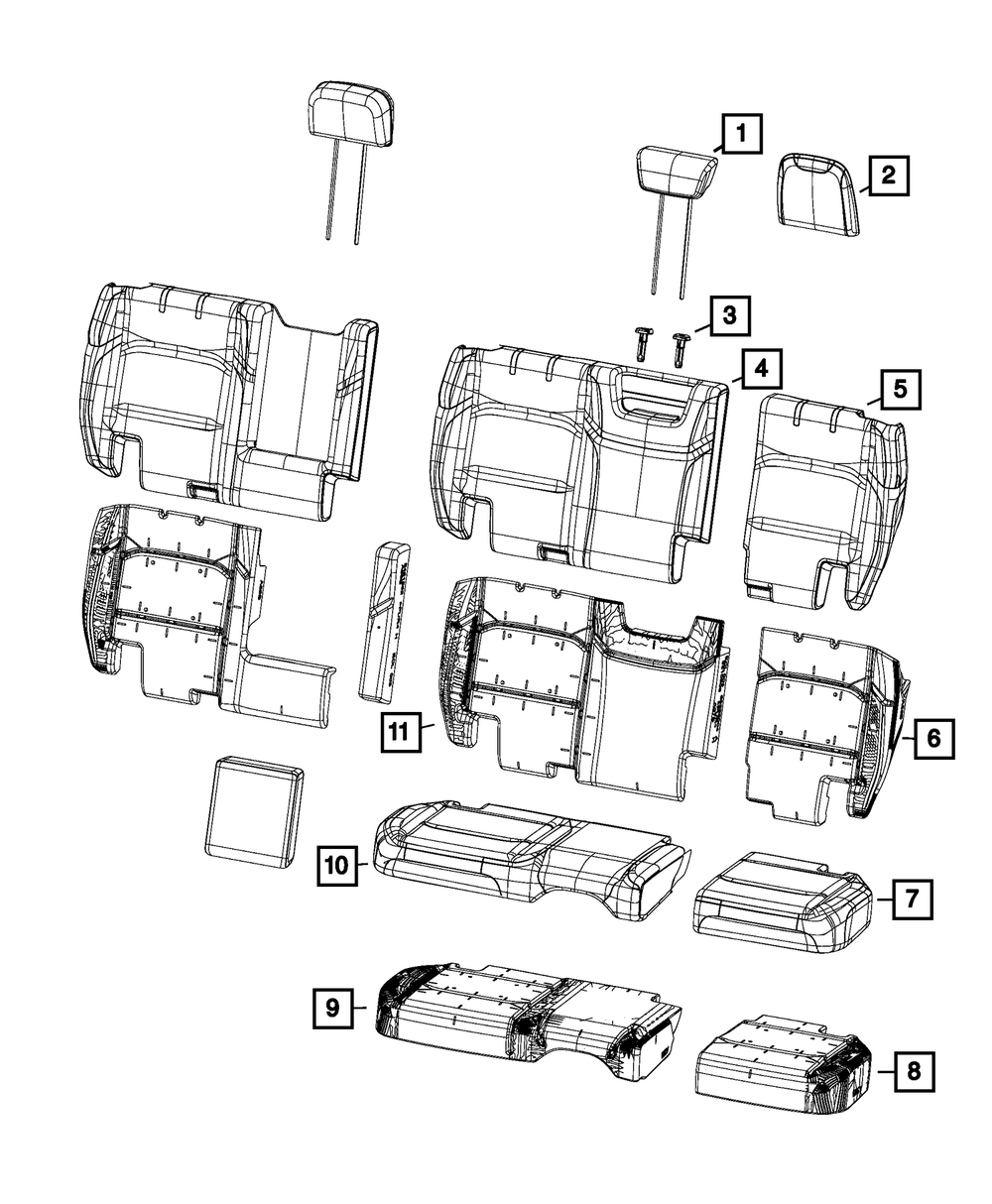 1
2
3
4
5
11
6
10
7
9
8