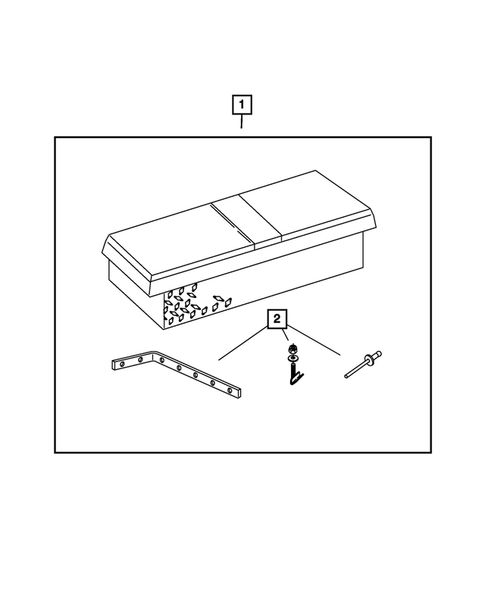 1

2