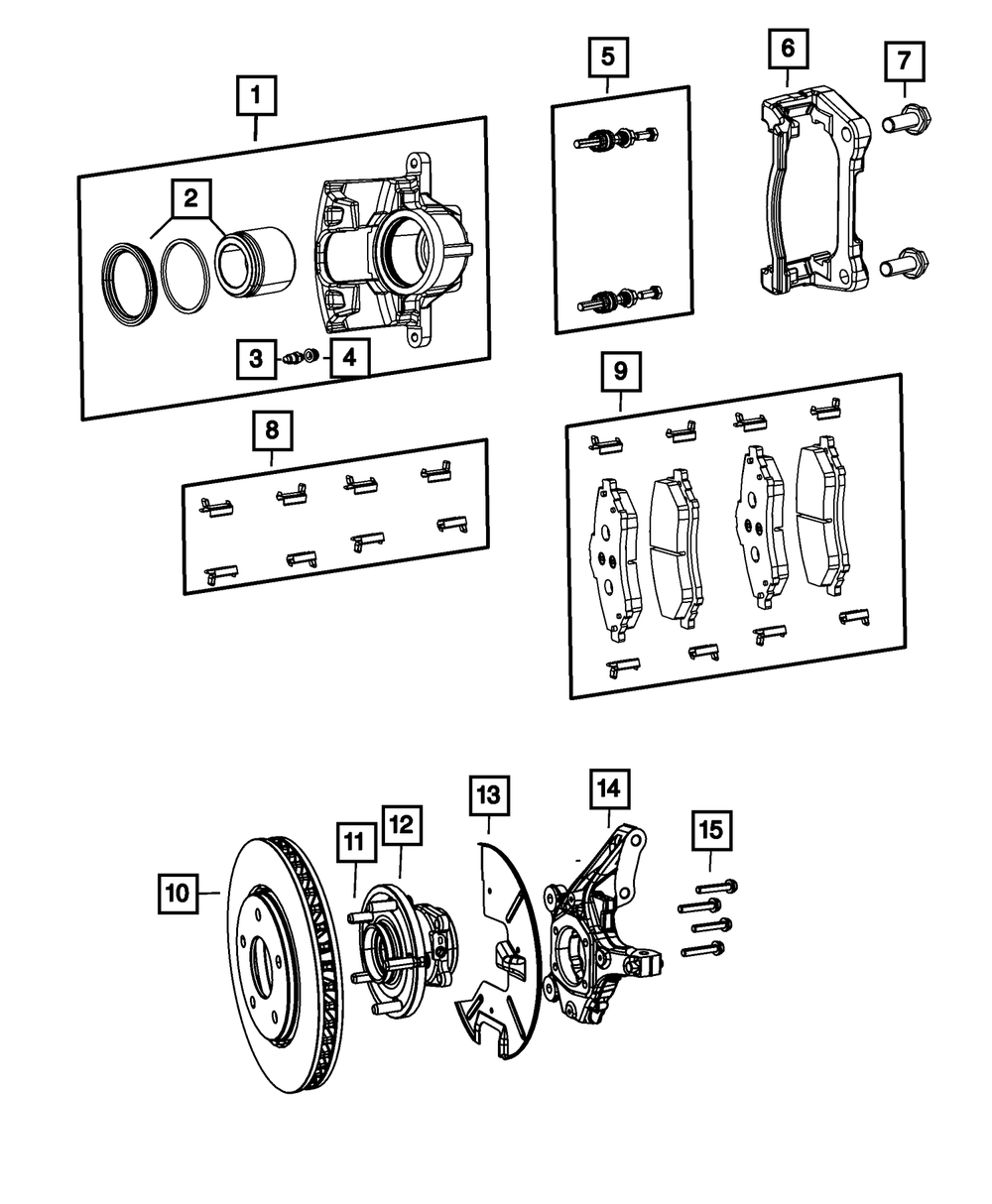 1
2
3
4
5
6
7
8
9
10
11
12
13
14
15