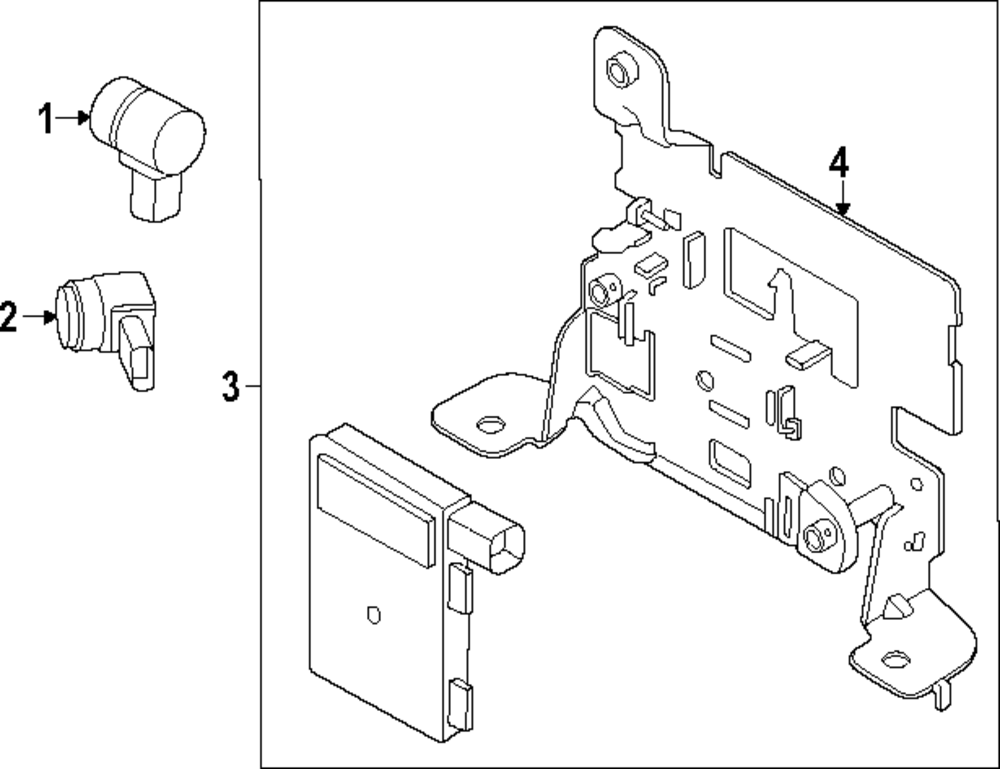 1
2
3
4