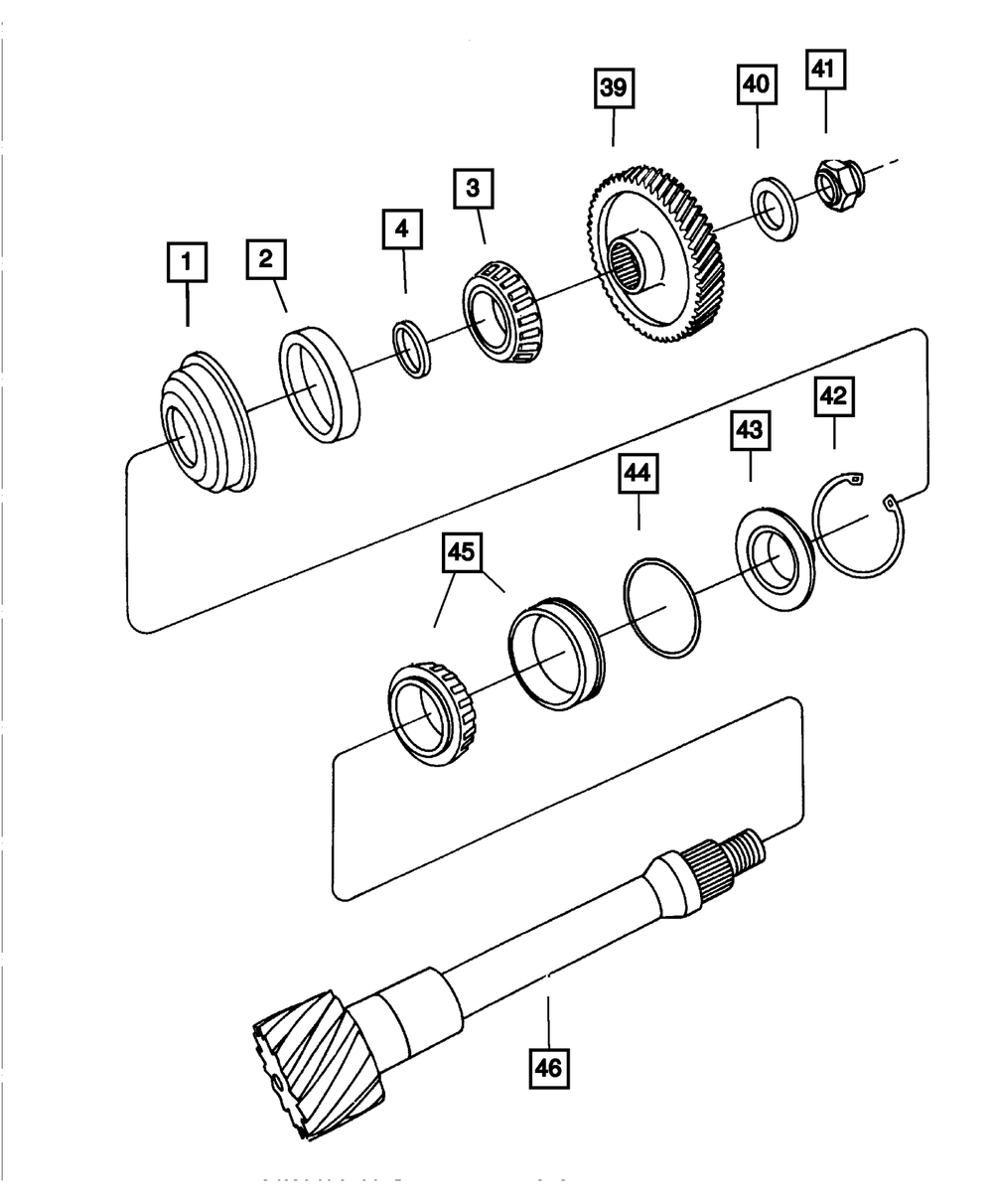 39
40
41
3
4
2
1
42
43
44
45
46