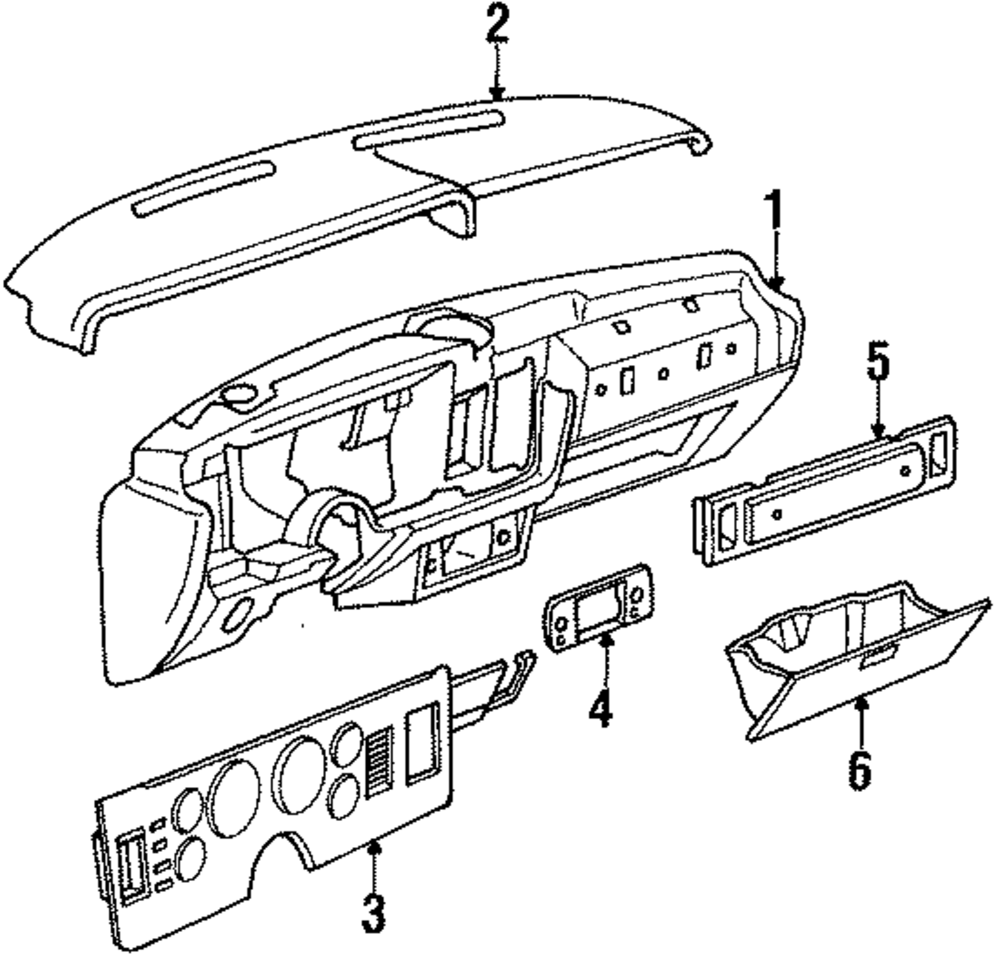 2
1
5
4
6
3