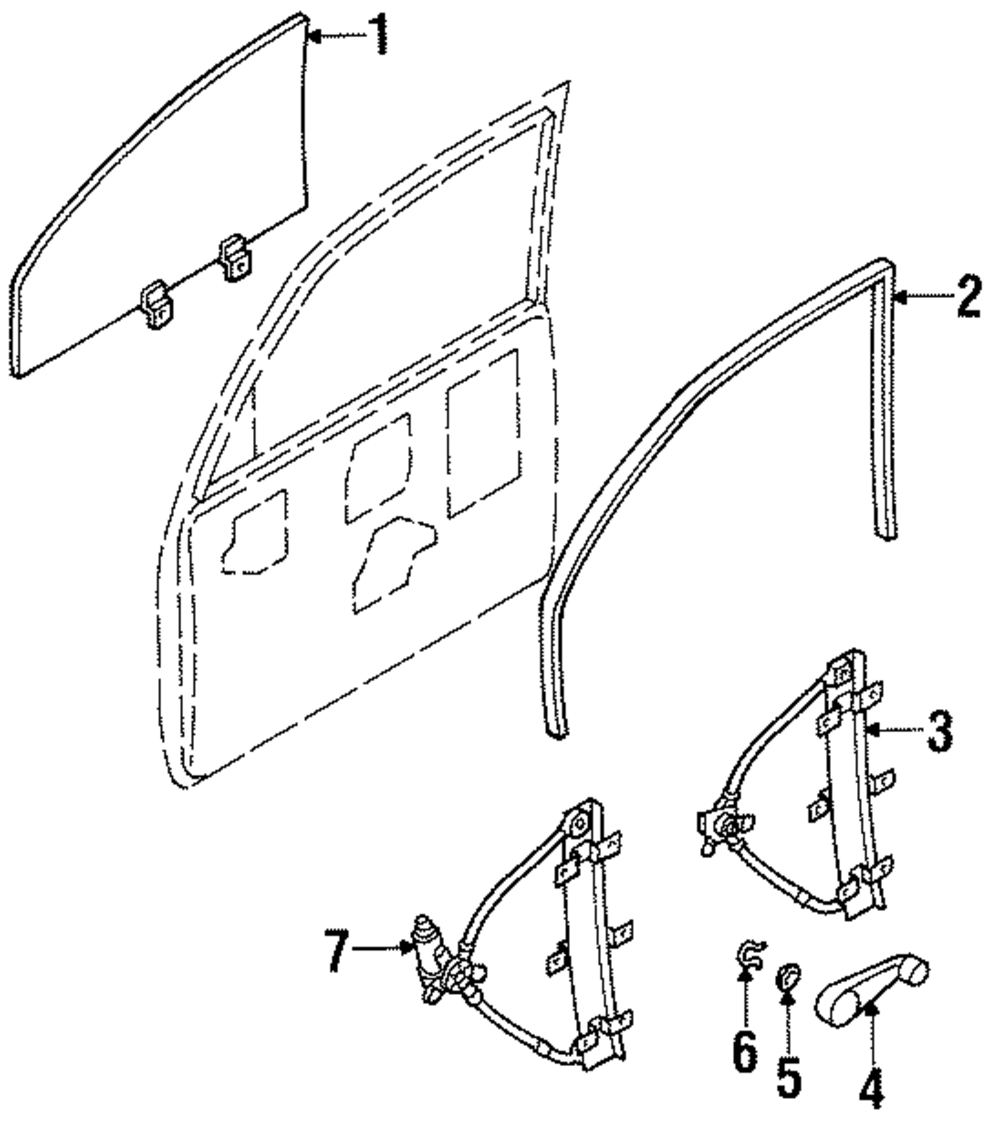 1
2
3
7
6
5
4