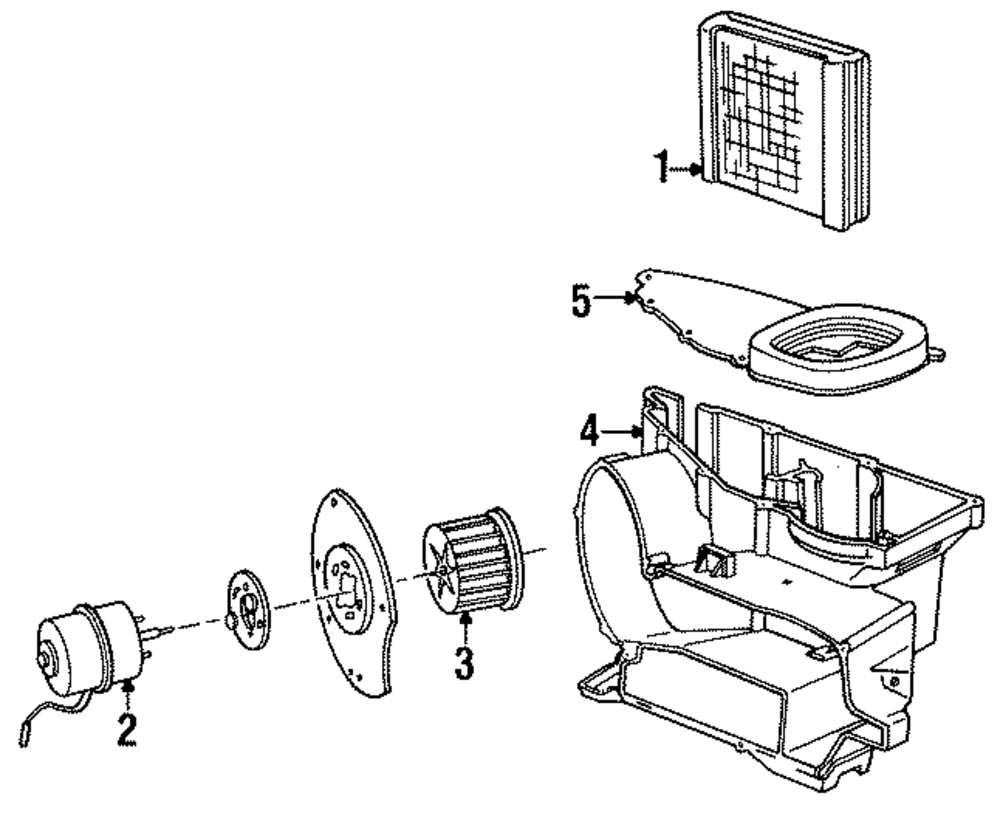 1
5
4
3
2