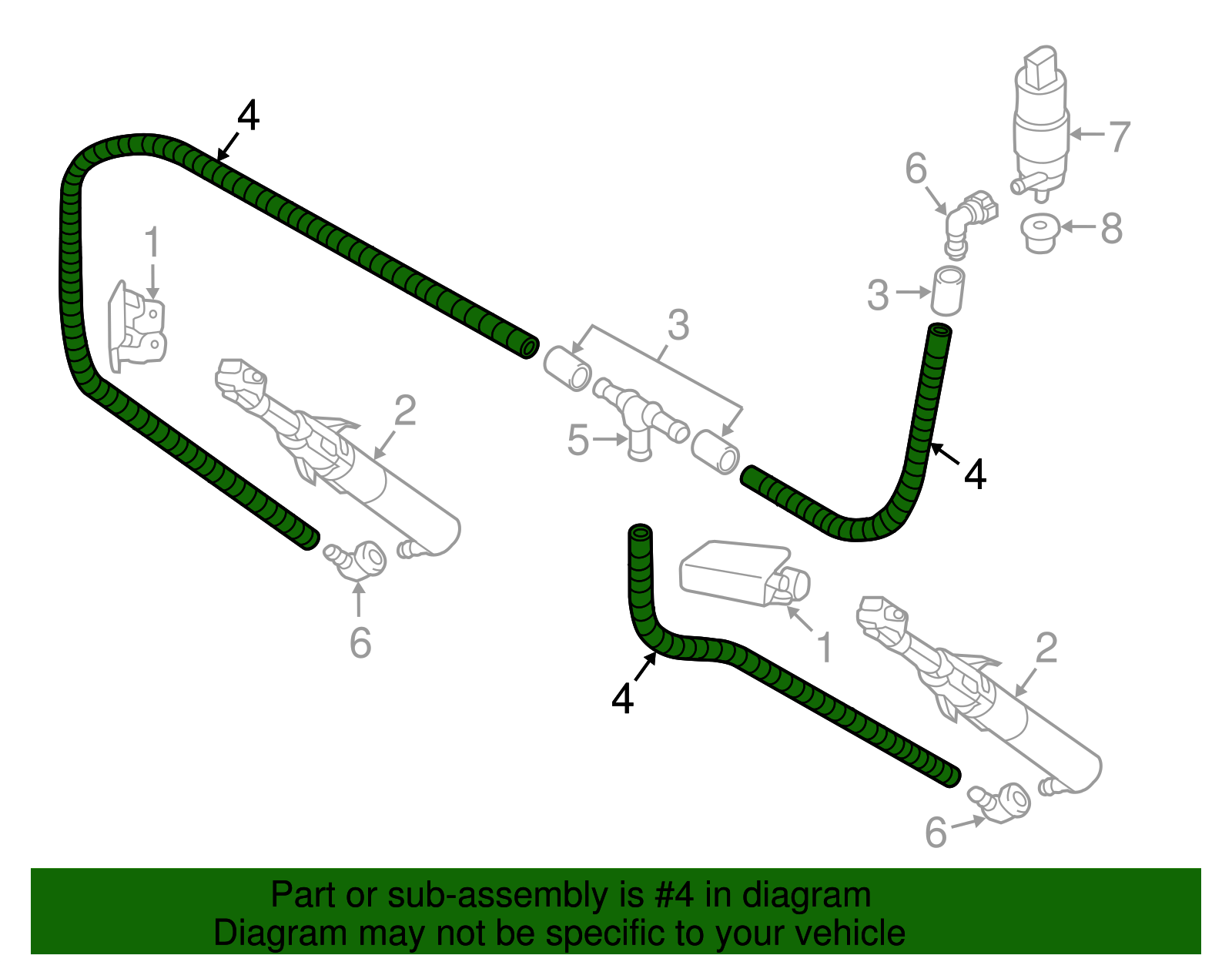 4
7
6
8
1
3
3
2
5
4
6
1
2
4
6

Part or sub-assembly is #4 in diagram
Diagram may not be specific to your vehicle