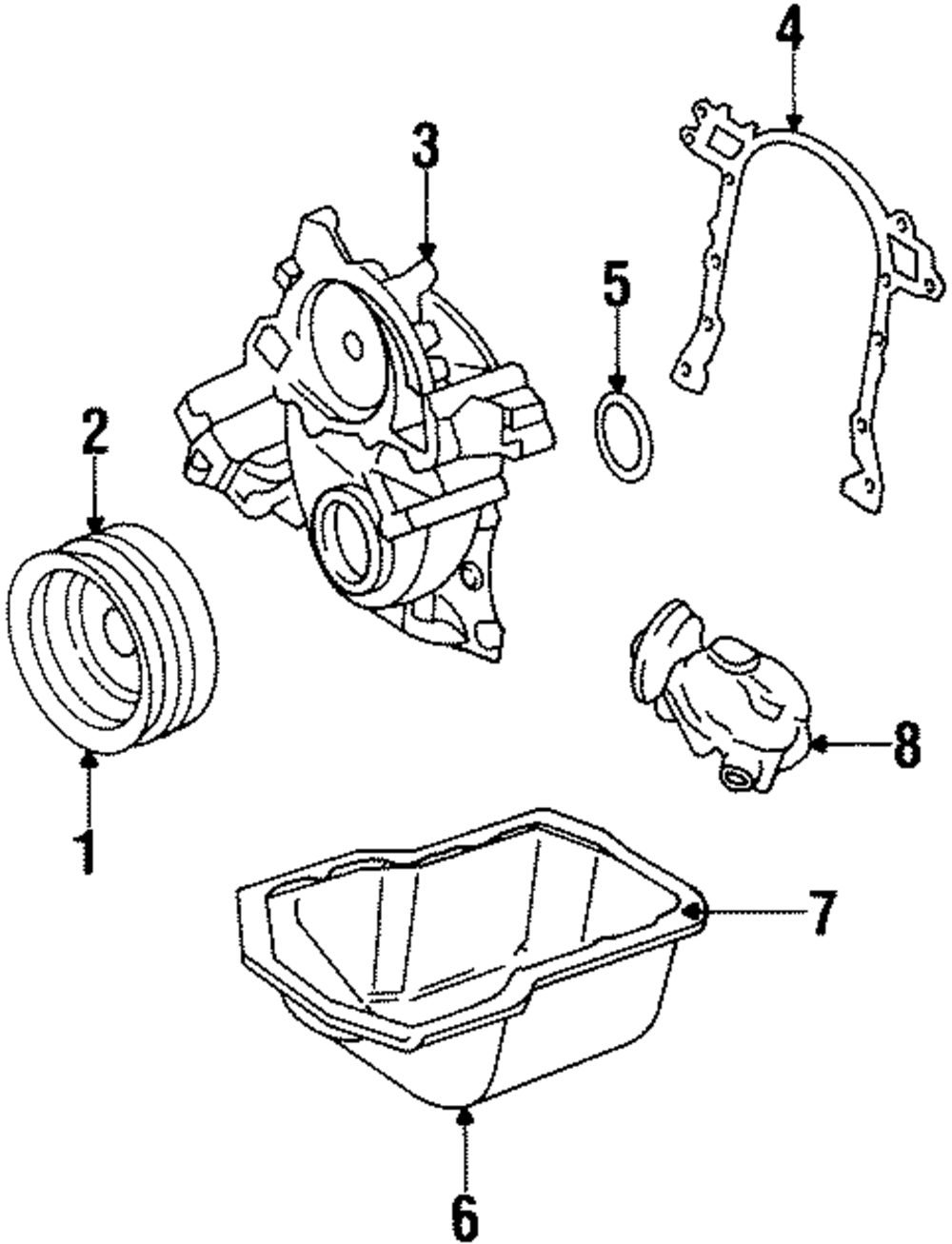 4
3
5
2
8
1
7
6