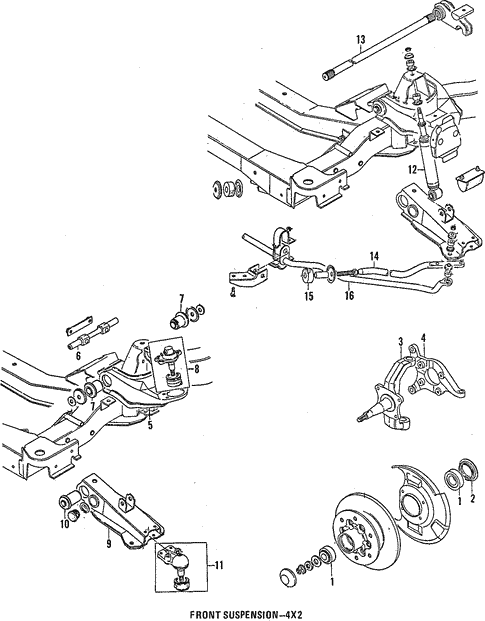 13
12
14
15
16
7
6
8
7
5
3
4
10
9
11
1
2
1

FRONT SUSPENSION--4X2