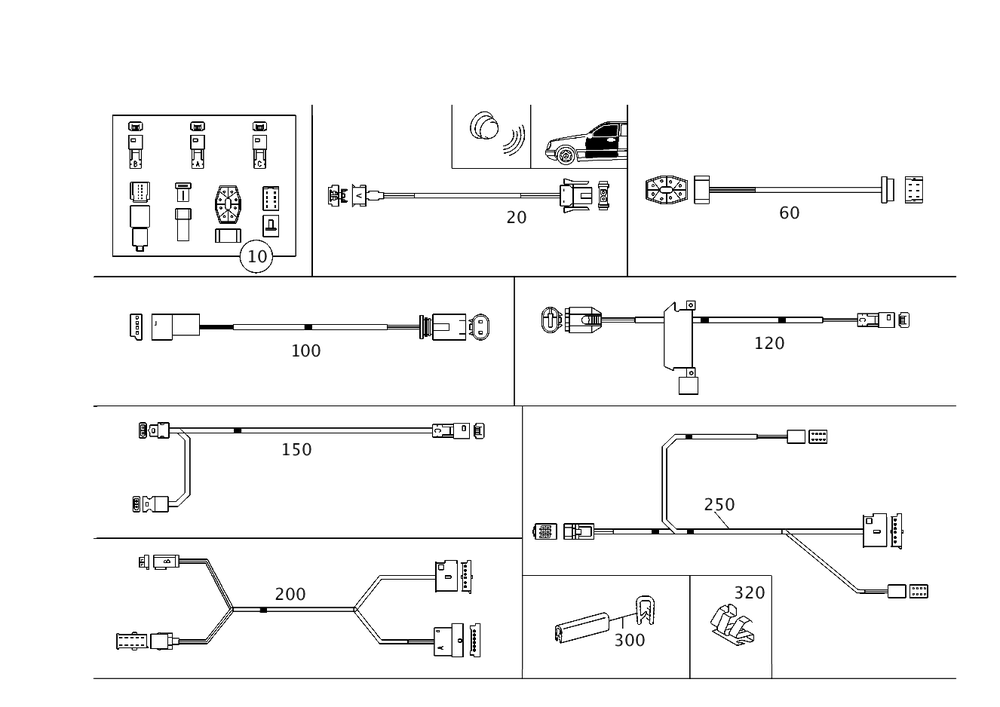 10

20

60

100

120

150

250

200

300

320